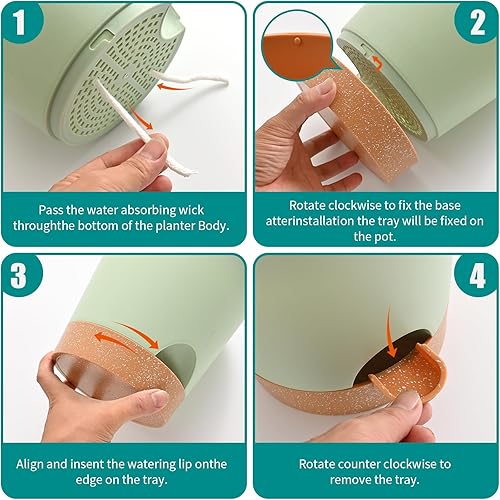 1

Pass the water absorbing wick throughthe bottom of the planter Body.

2

Rotate clockwise to fix the base atterinstallation the tray will be fixed on the pot.

3

Align and insent the watering lip onthe edge on the tray.

4

Rotate counter clockwise to remove the tray.