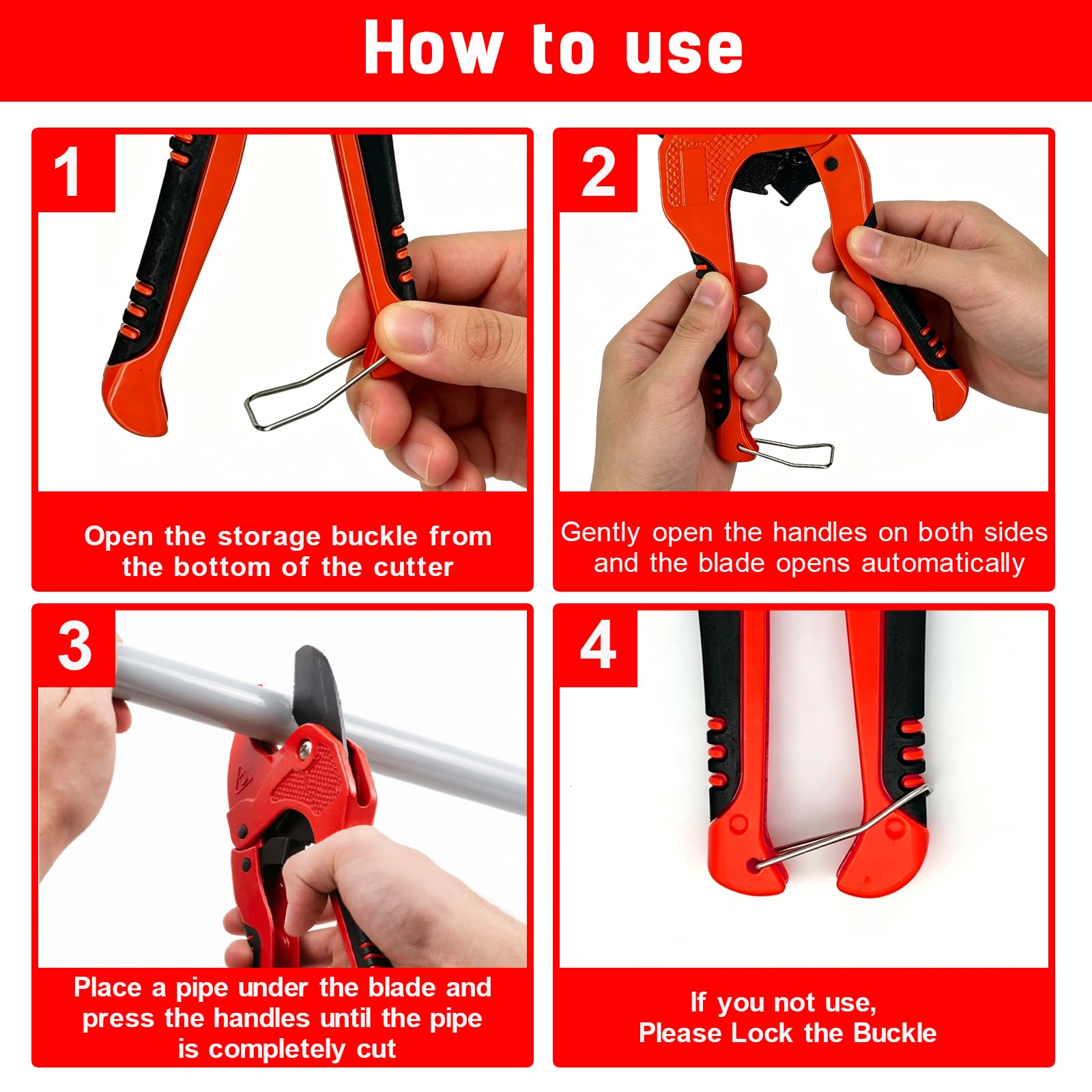 How to use

1

Open the storage buckle from the bottom of the cutter

2

Gently open the handles on both sides and the blade opens automatically

3

Place a pipe under the blade and press the handles until the pipe is completely cut

4

If you not use,
Please Lock the Buckle