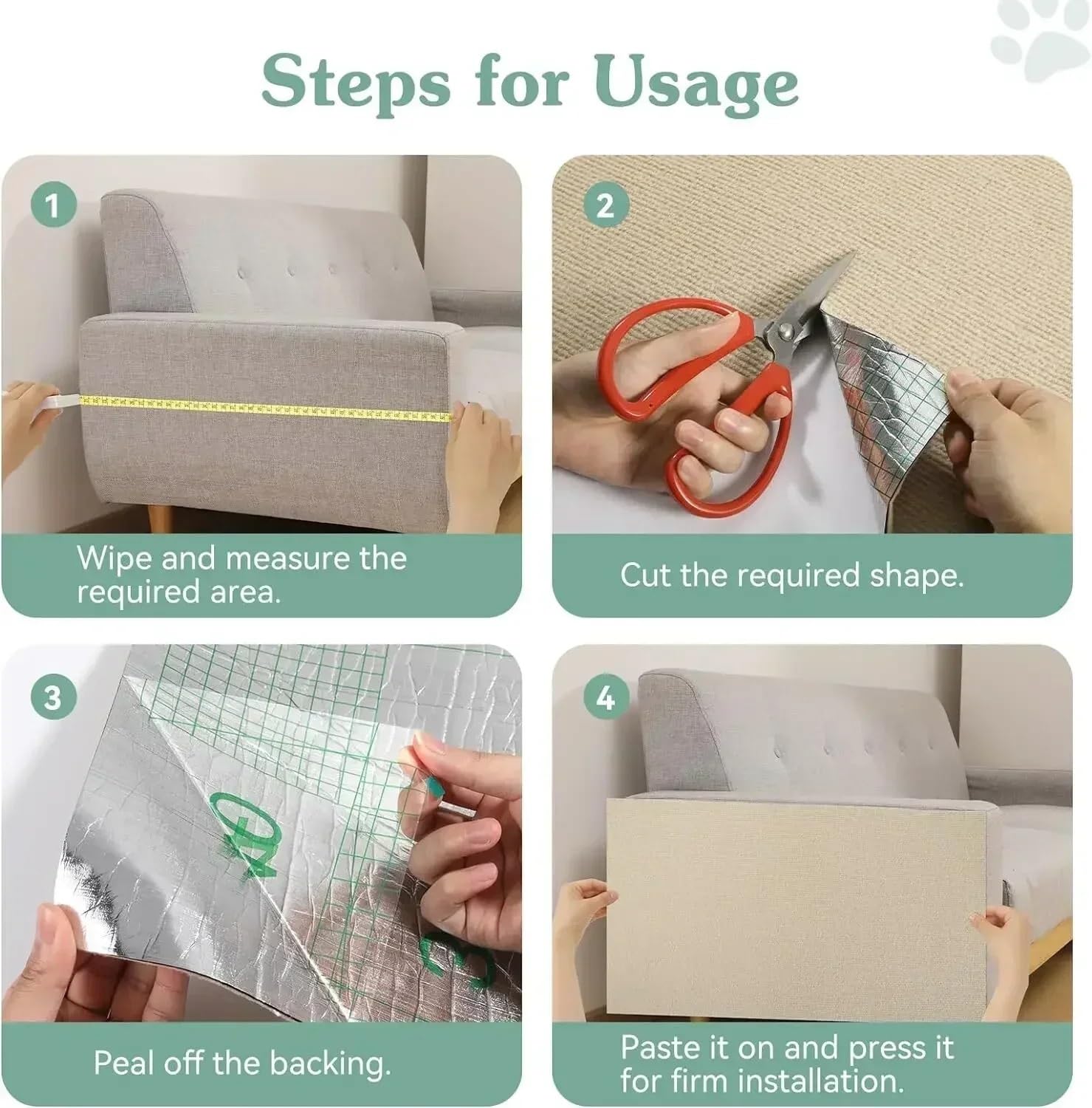 Steps for Usage

1

Wipe and measure the required area.

2

Cut the required shape.

3

Peal off the backing.

4

Paste it on and press it for firm installation.