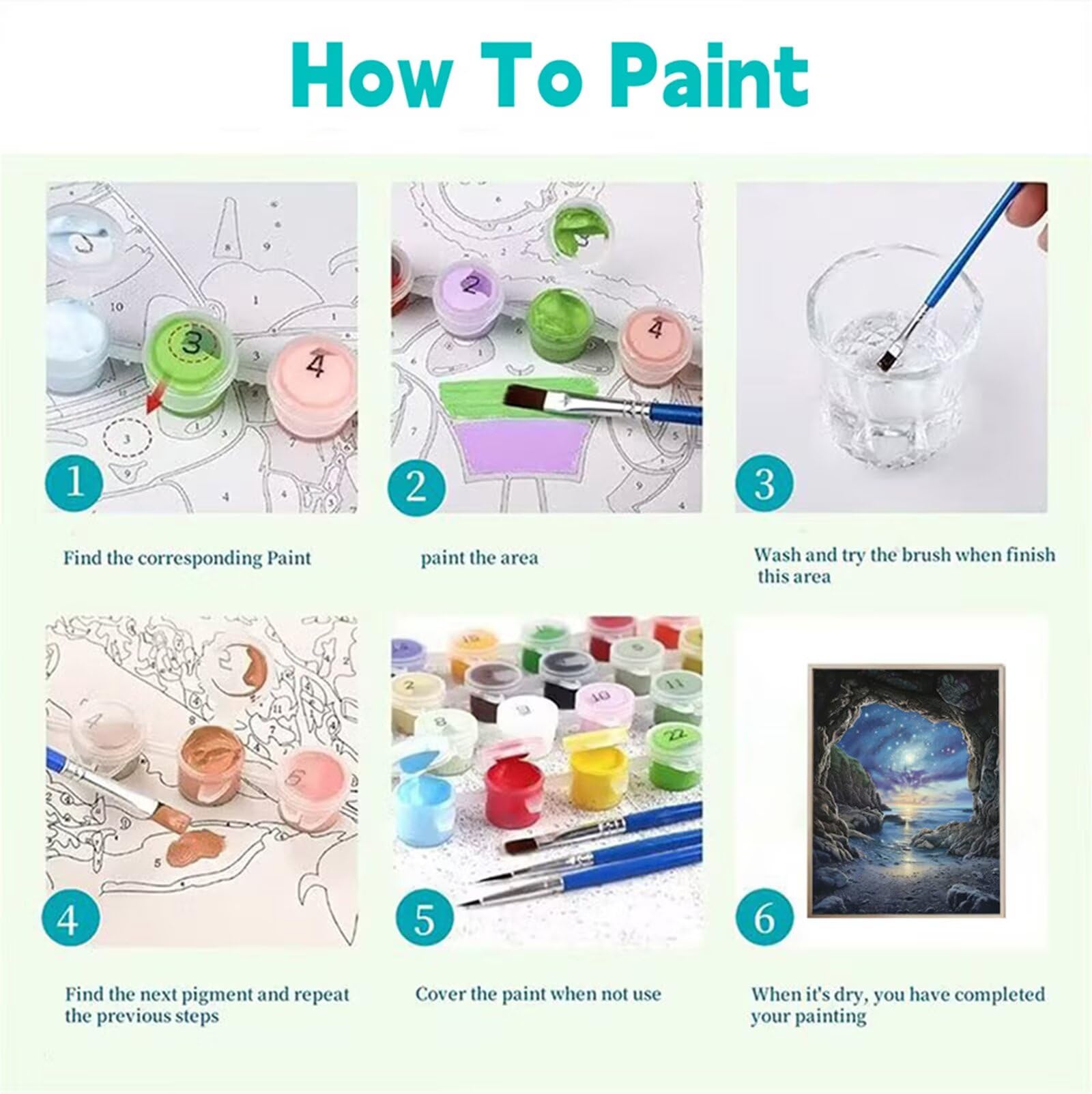 How To Paint

1

Find the corresponding Paint

2

paint the area

3

Wash and try the brush when finish this area

4

Find the next pigment and repeat the previous steps

5

Cover the paint when not use

6

When it's dry, you have completed your painting