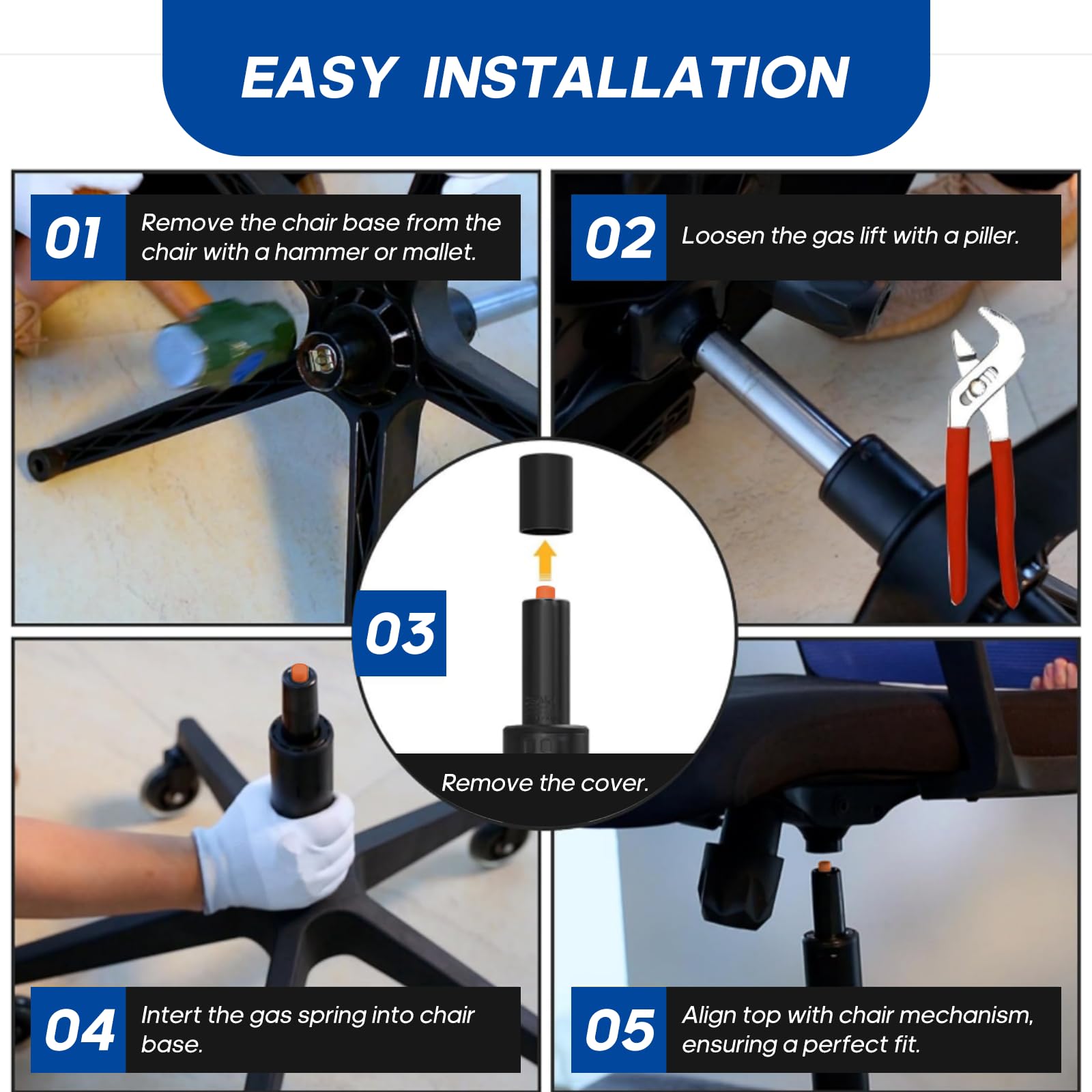 EASY INSTALLATION

01 Remove the chair base from the chair with a hammer or mallet.

02 Loosen the gas lift with a piller.

03 Remove the cover.

04 Intert the gas spring into chair base.

05 Align top with chair mechanism, ensuring a perfect fit.