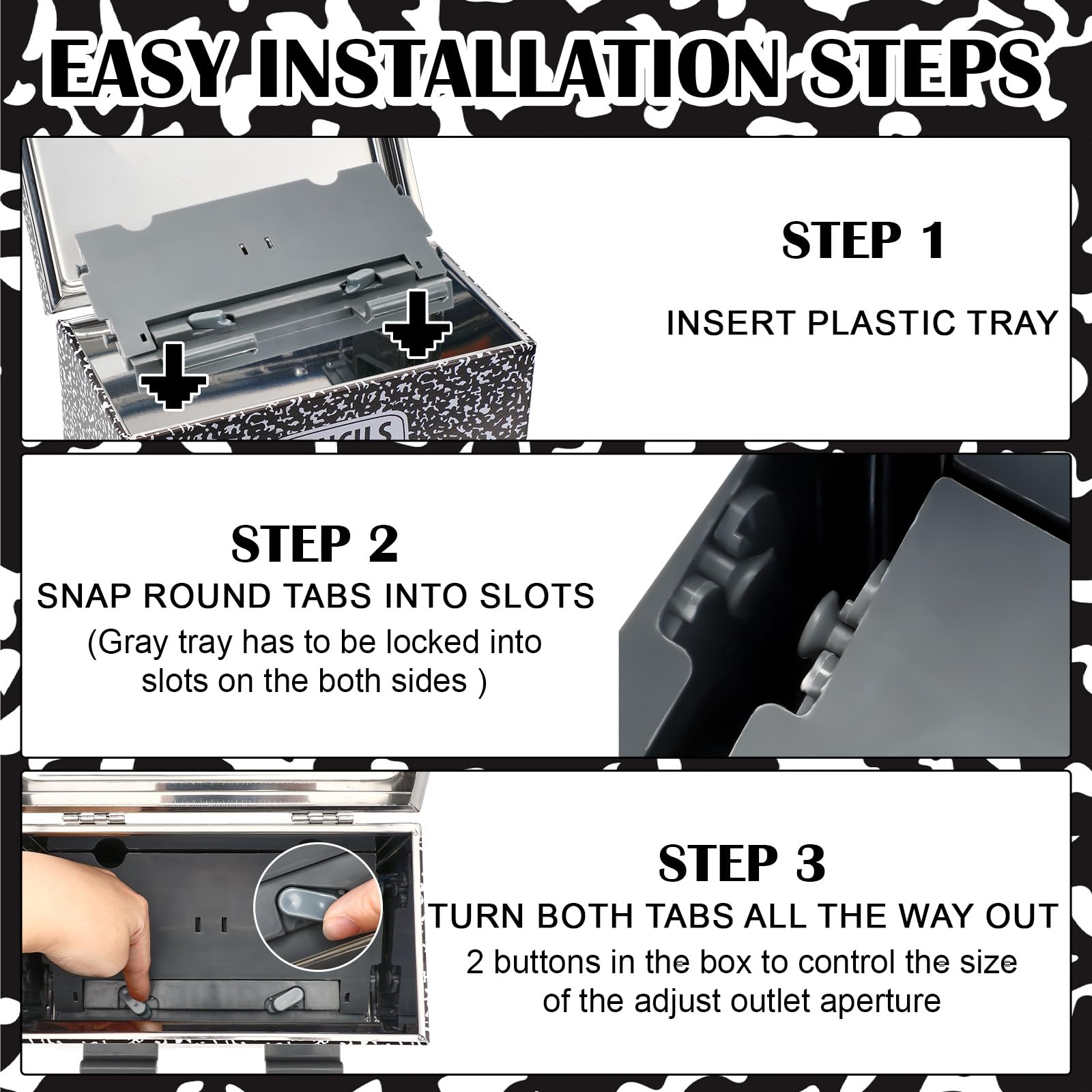 EASY INSTALLATION STEPS

STEP 1
INSERT PLASTIC TRAY

STEP 2
SNAP ROUND TABS INTO SLOTS
(Gray tray has to be locked into slots on the both sides )

STEP 3
TURN BOTH TABS ALL THE WAY OUT
2 buttons in the box to control the size of the adjust outlet aperture