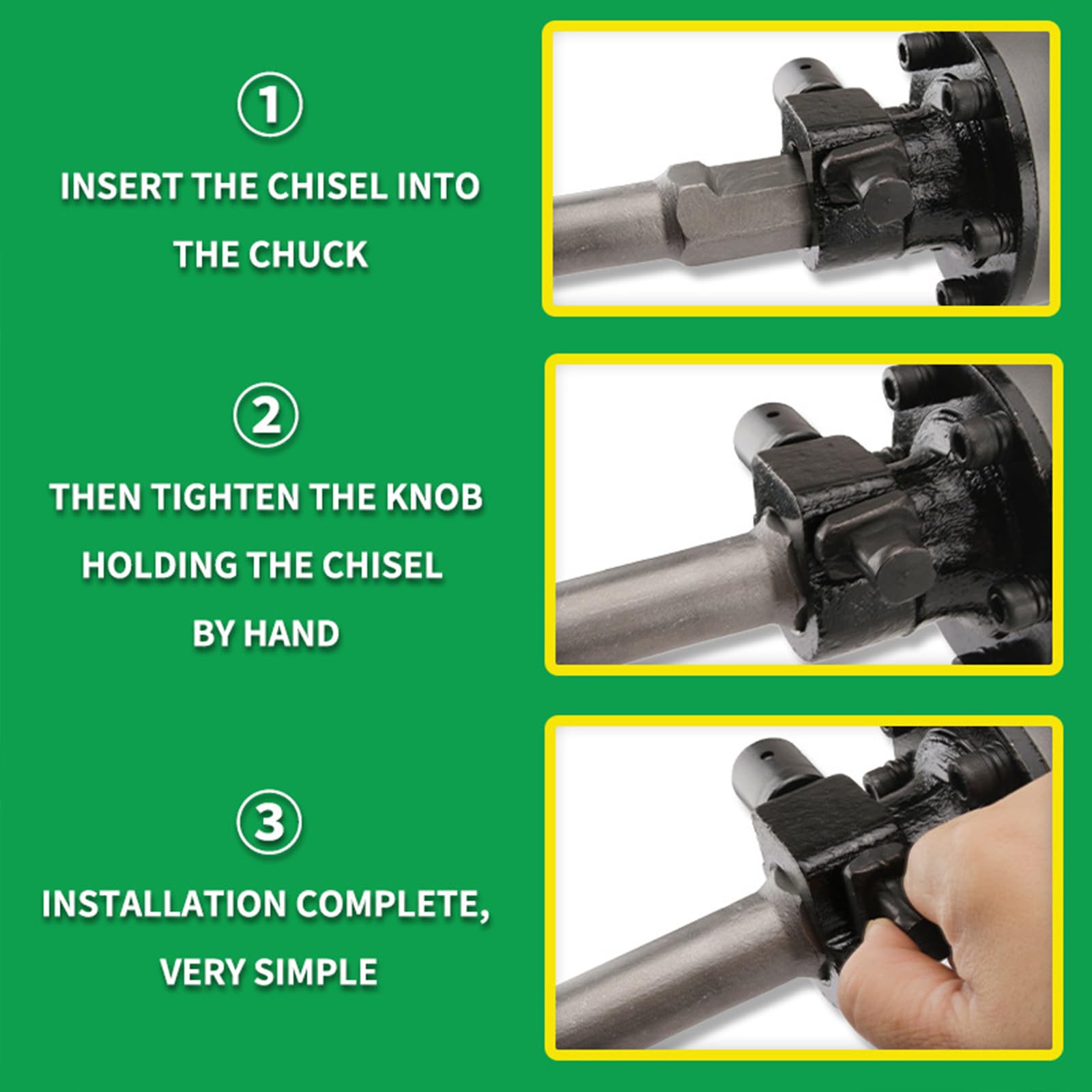 ①

INSERT THE CHISEL INTO THE CHUCK

②

THEN TIGHTEN THE KNOB HOLDING THE CHISEL BY HAND

③

INSTALLATION COMPLETE, VERY SIMPLE