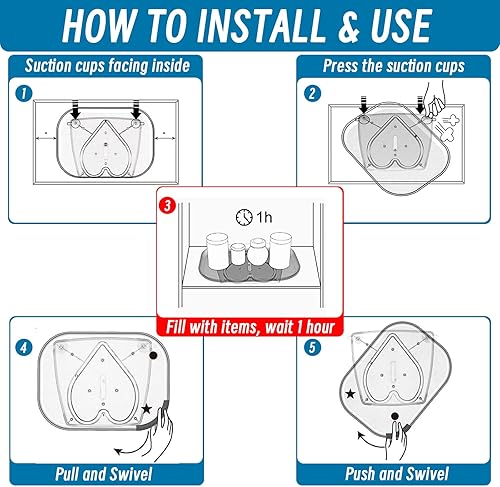 HOW TO INSTALL & USE

Suction cups facing inside

1

Press the suction cups

2

3

1h

Fill with items, wait 1 hour

4

Pull and Swivel

5

Push and Swivel