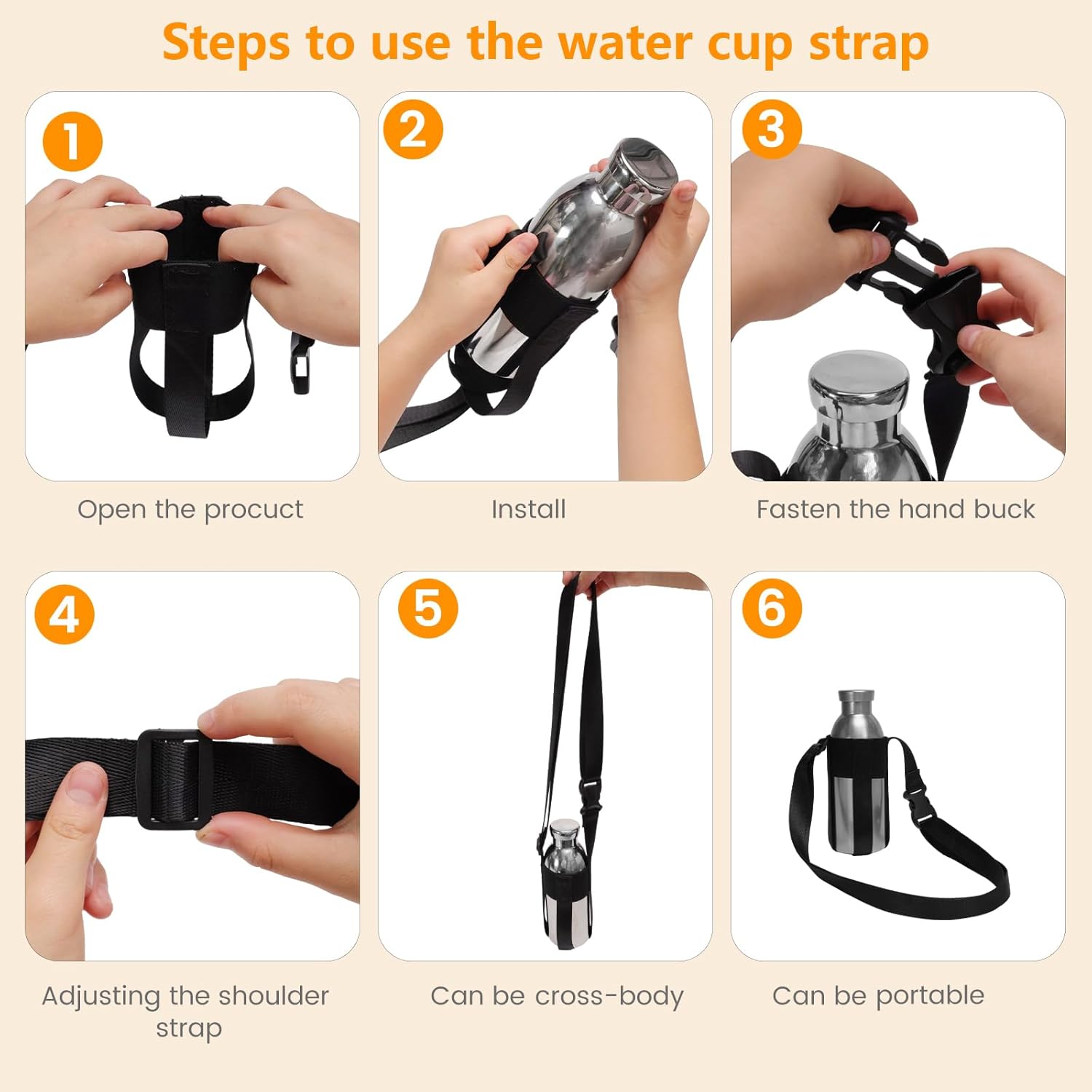 Steps to use the water cup strap

1

Open the procuct

2

Install

3

Fasten the hand buck

4

Adjusting the shoulder strap

5

Can be cross-body

6

Can be portable