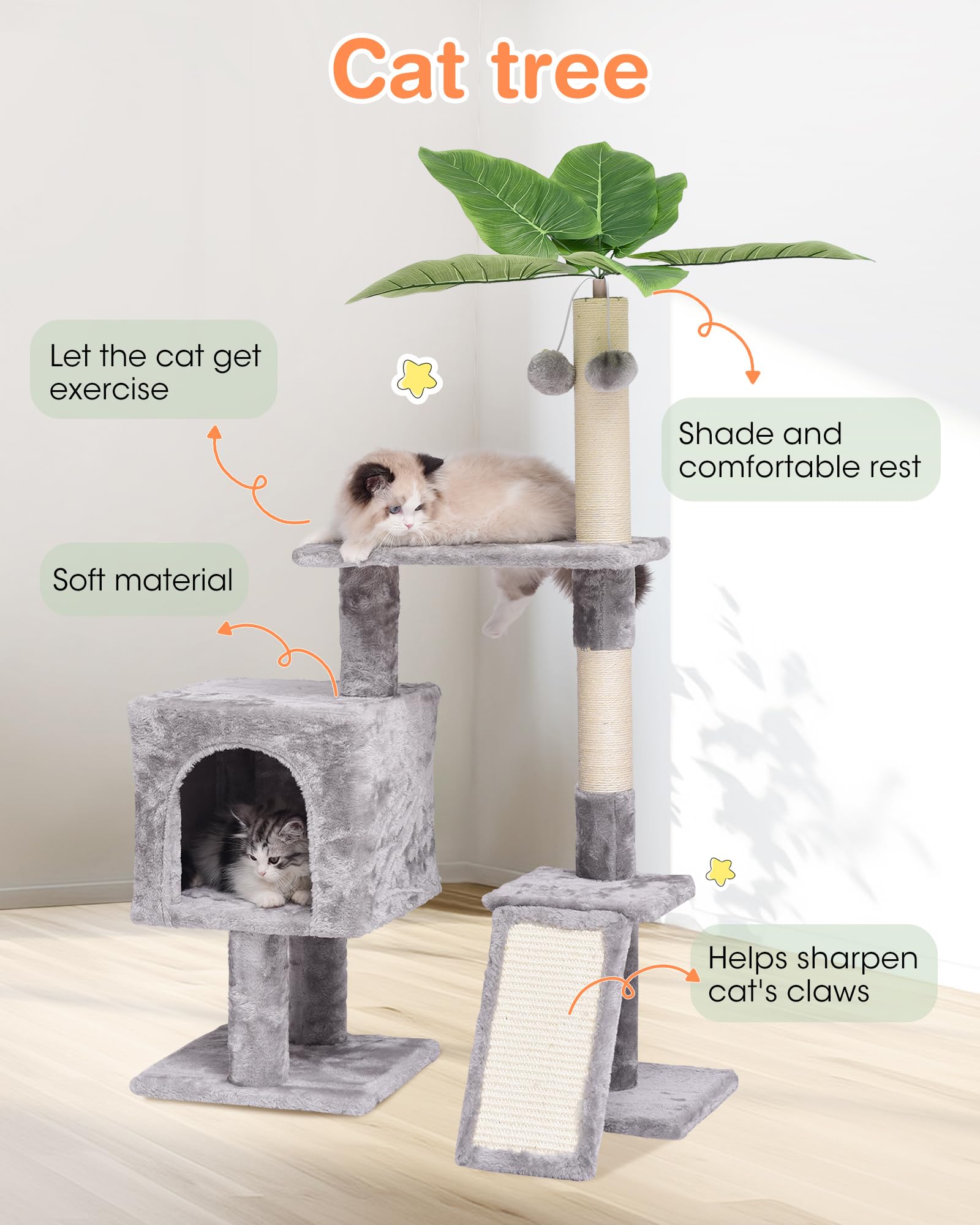 Cat tree

Let the cat get exercise

Shade and comfortable rest

Soft material

Helps sharpen cat's claws