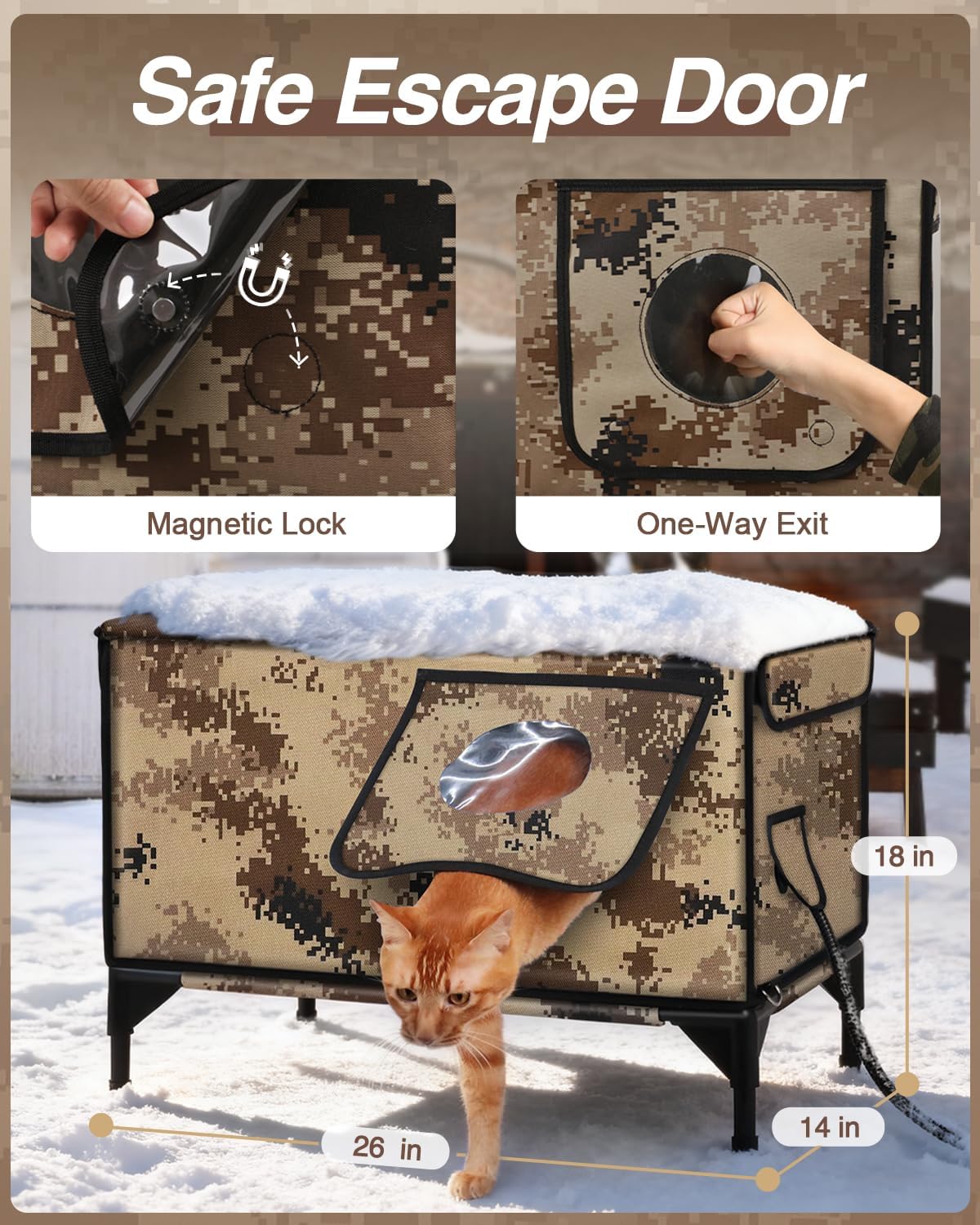 Safe Escape Door

Magnetic Lock

One-Way Exit

18 in

14 in

26 in