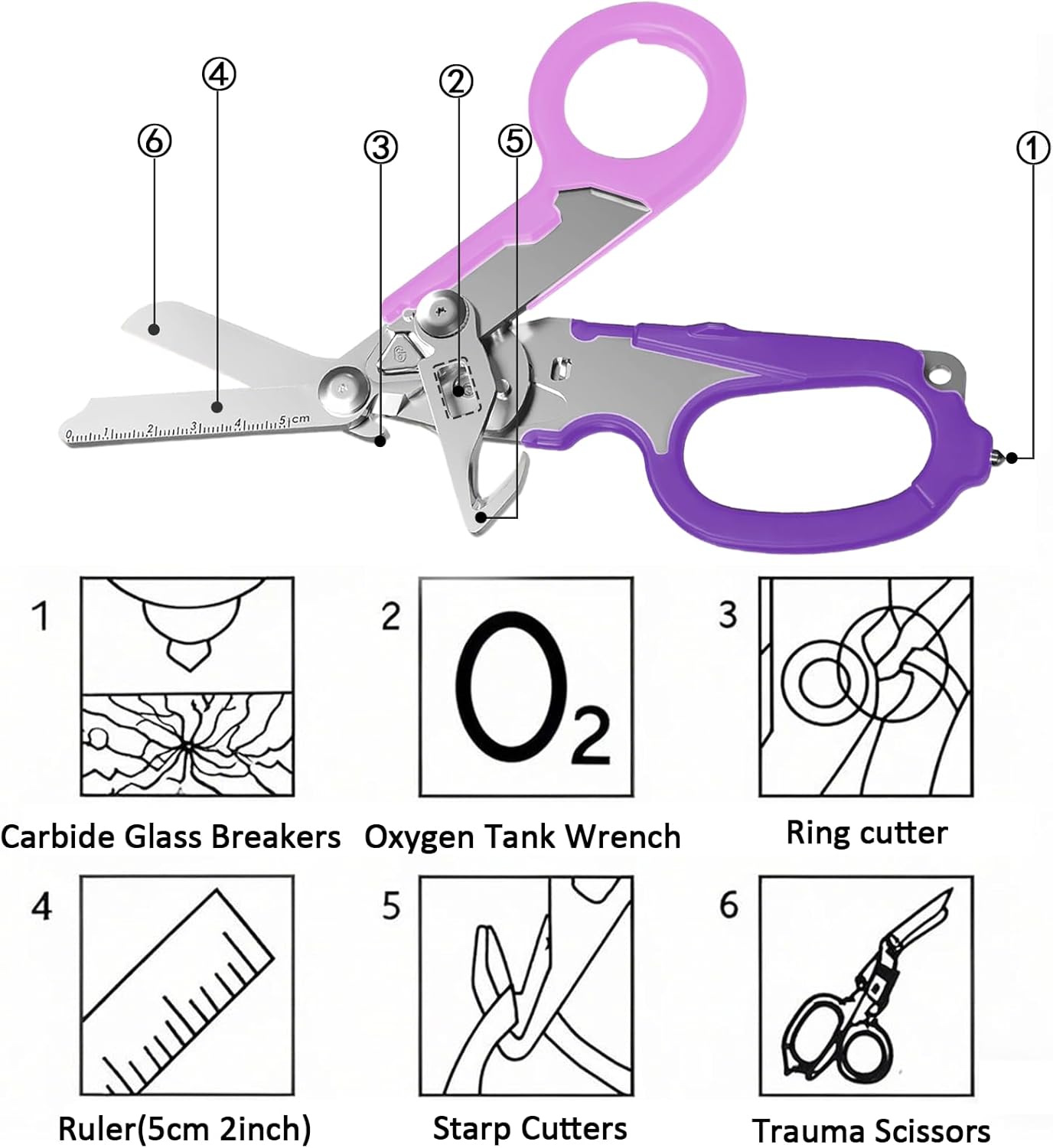 ④
②
⑥
③
⑤
①

0 1 2 3 4 5 cm

1

Carbide Glass Breakers

2

$O_2$

Oxygen Tank Wrench

3

Ring cutter

4

Ruler(5cm 2inch)

5

Starp Cutters

6

Trauma Scissors