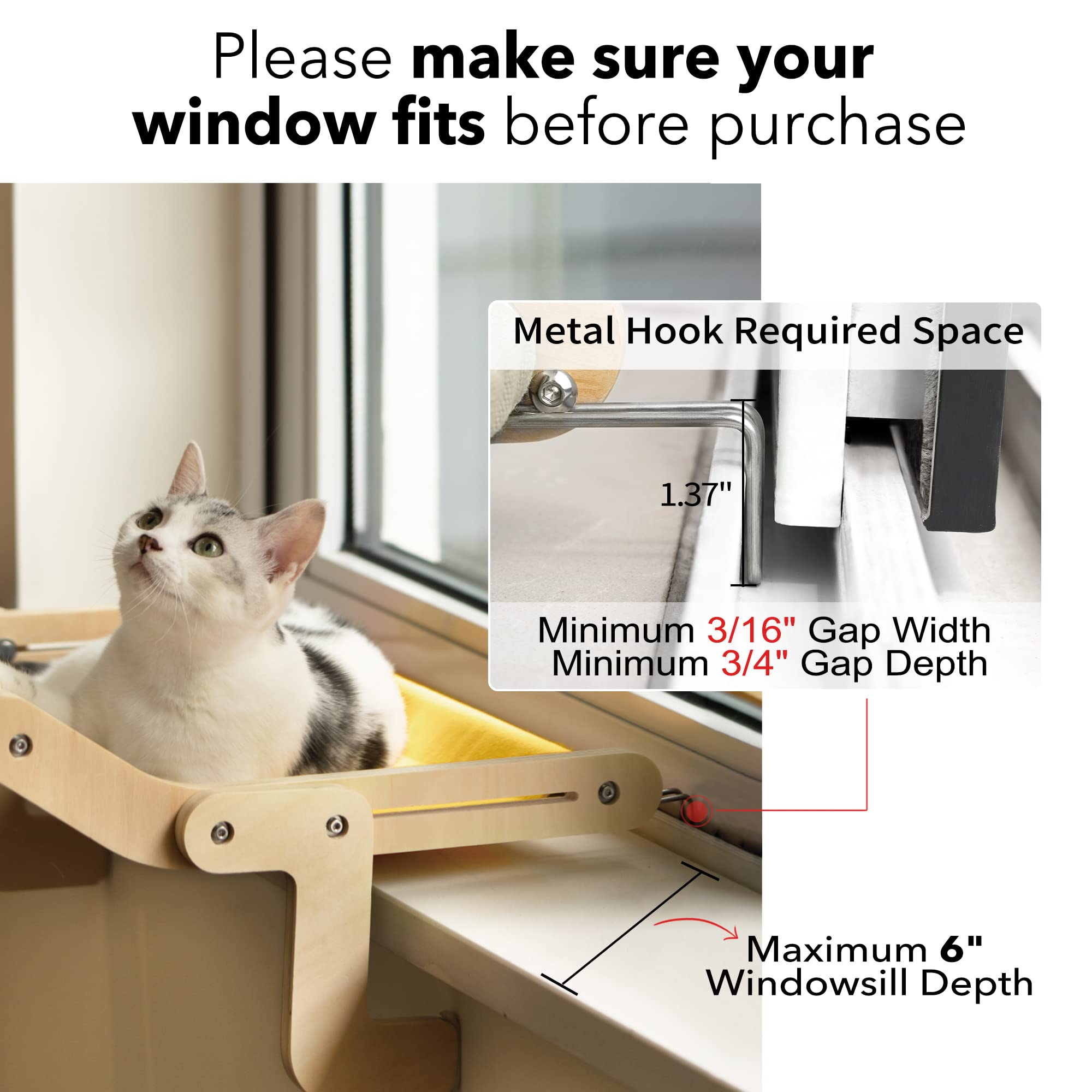 Please make sure your window fits before purchase

Metal Hook Required Space

1.37"

Minimum 3/16" Gap Width
Minimum 3/4" Gap Depth

Maximum 6"
Windowsill Depth