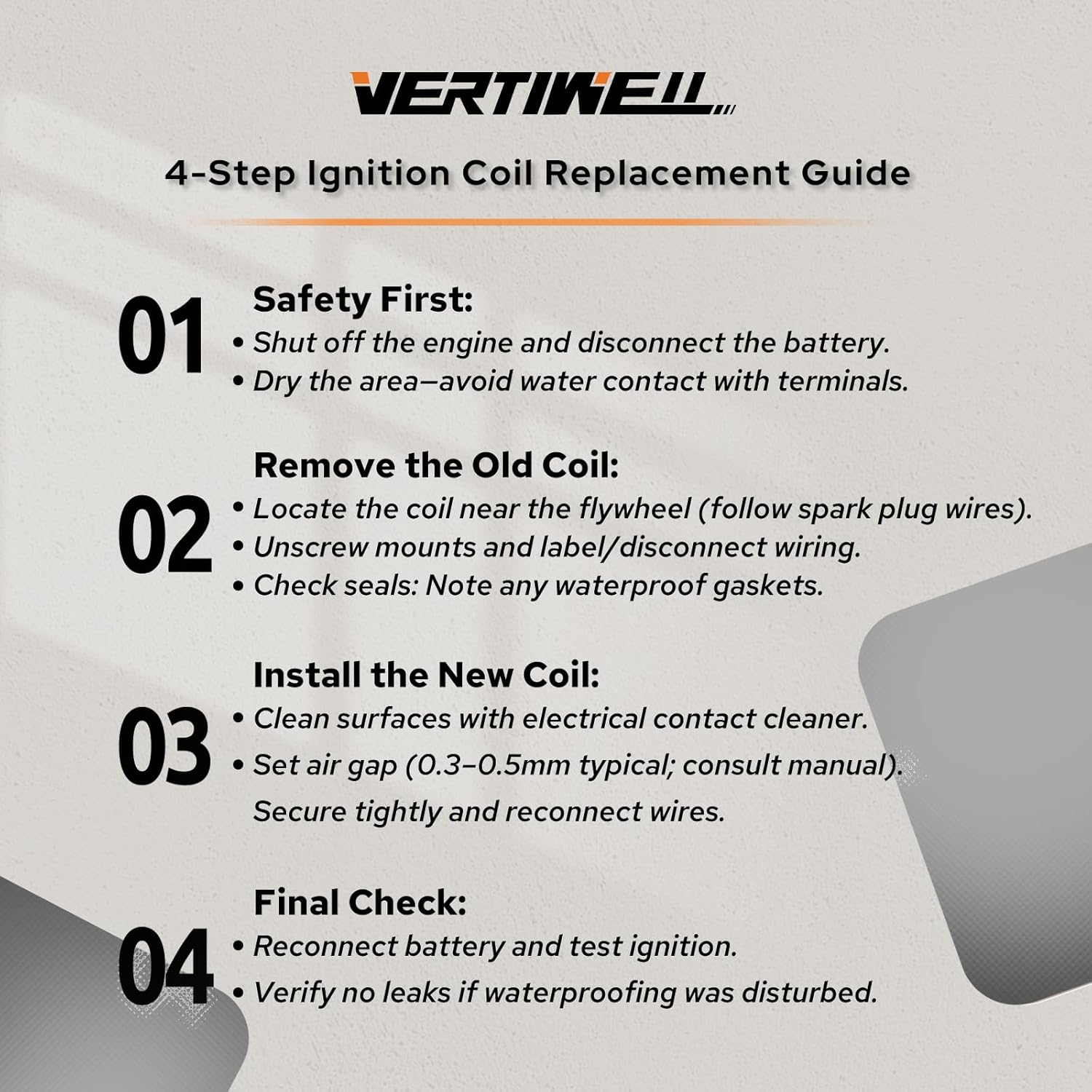 VERTIWELL

4-Step Ignition Coil Replacement Guide

01
Safety First:
• Shut off the engine and disconnect the battery.
• Dry the area—avoid water contact with terminals.

02
Remove the Old Coil:
• Locate the coil near the flywheel (follow spark plug wires).
• Unscrew mounts and label/disconnect wiring.
• Check seals: Note any waterproof gaskets.

03
Install the New Coil:
• Clean surfaces with electrical contact cleaner.
• Set air gap (0.3–0.5mm typical; consult manual).
Secure tightly and reconnect wires.

04
Final Check:
• Reconnect battery and test ignition.
• Verify no leaks if waterproofing was disturbed.