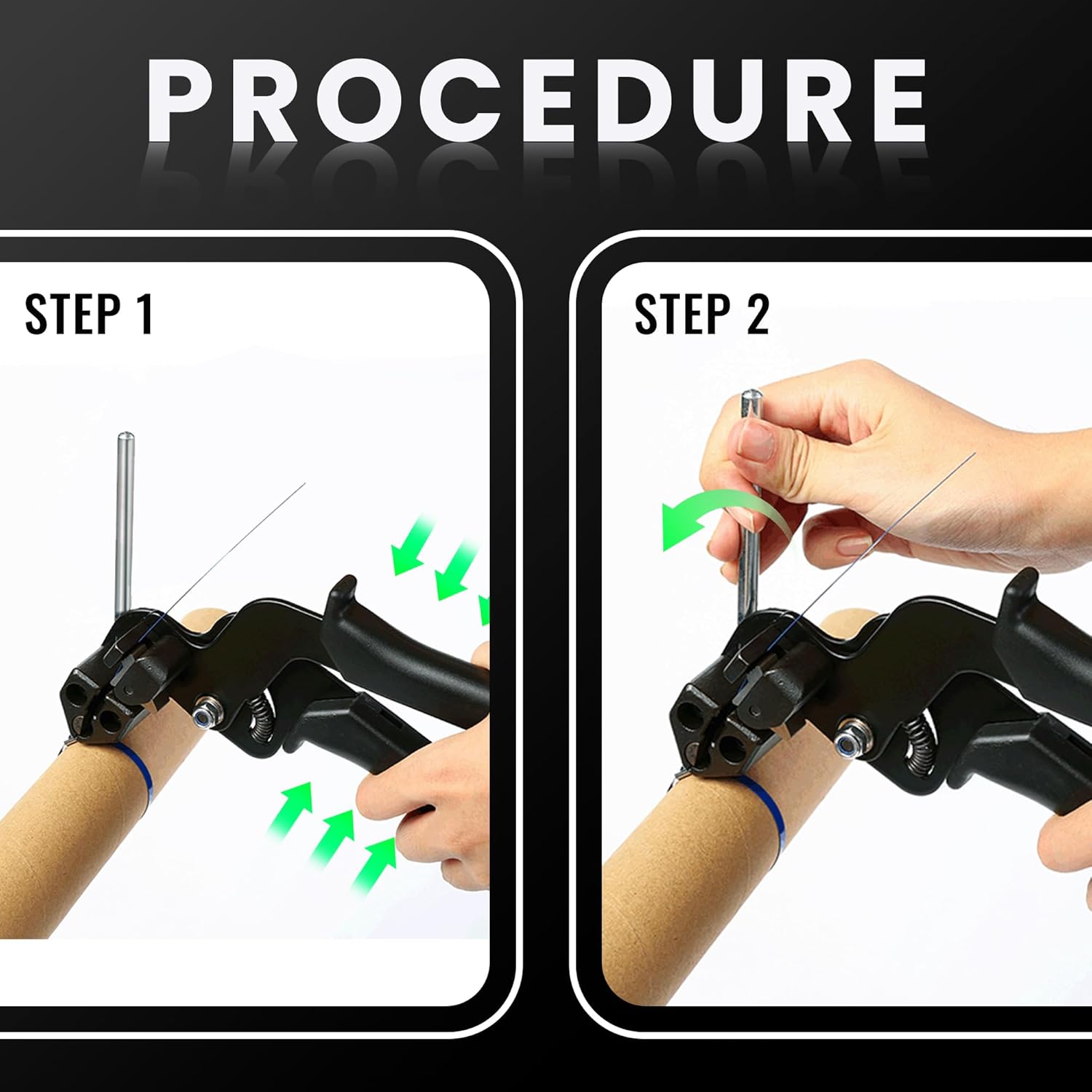 PROCEDURE

STEP 1

STEP 2