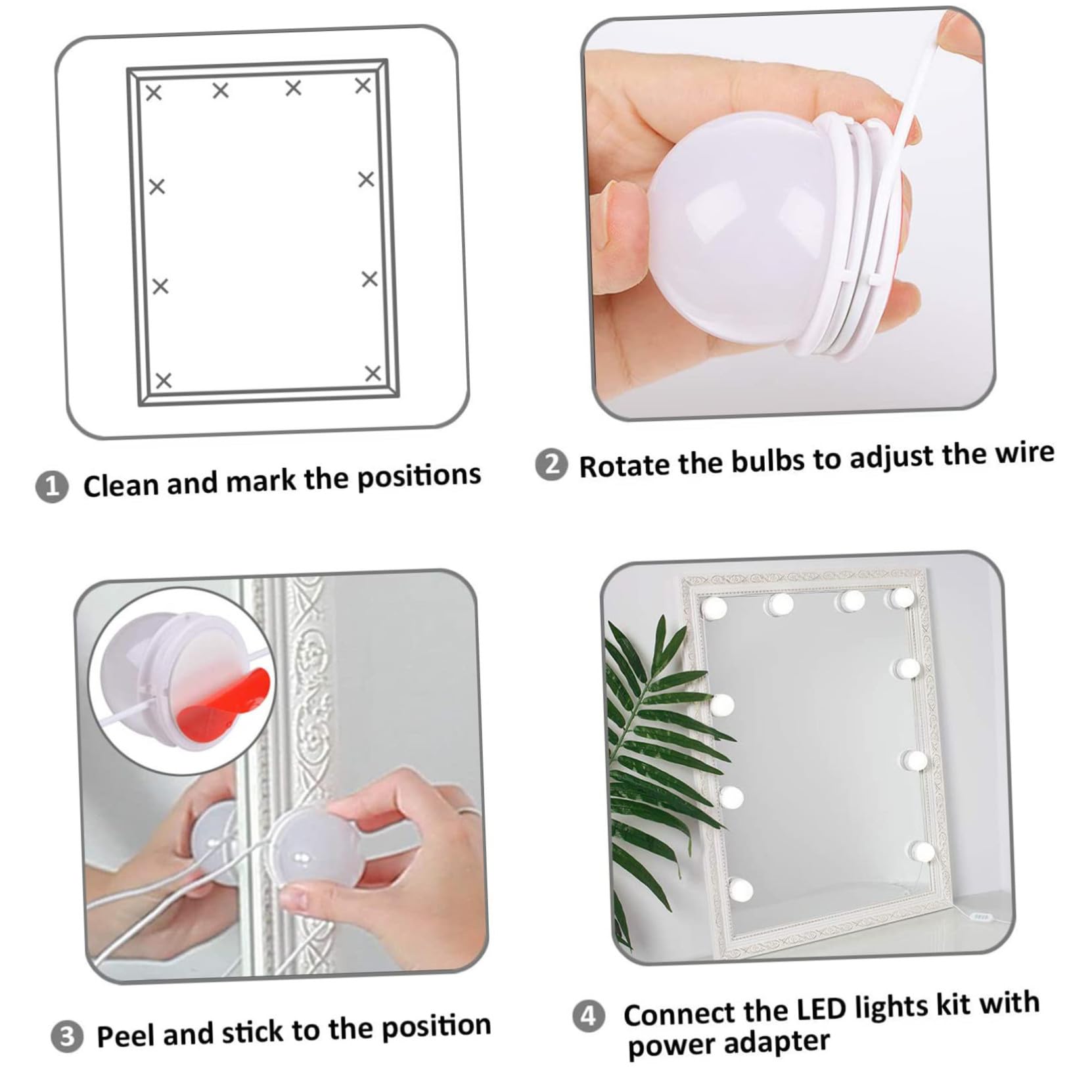 1 Clean and mark the positions

2 Rotate the bulbs to adjust the wire

3 Peel and stick to the position

4 Connect the LED lights kit with power adapter