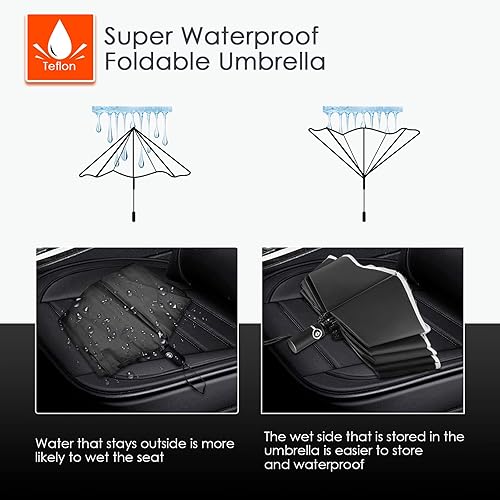 Teflon

Super Waterproof Foldable Umbrella

Water that stays outside is more likely to wet the seat

The wet side that is stored in the umbrella is easier to store and waterproof