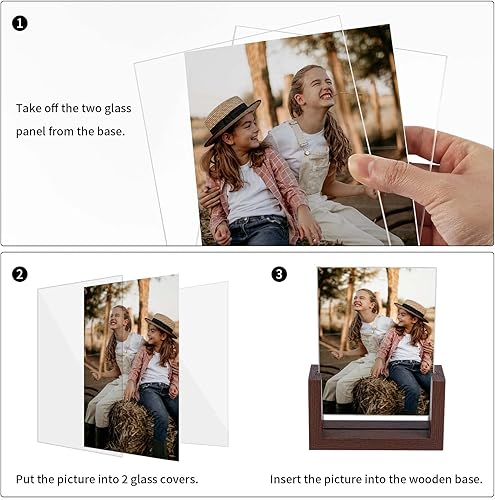 1

Take off the two glass panel from the base.

2

Put the picture into 2 glass covers.

3

Insert the picture into the wooden base.