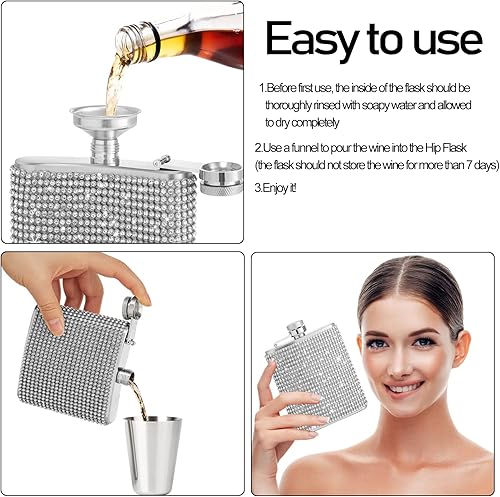 Easy to use

1.Before first use, the inside of the flask should be thoroughly rinsed with soapy water and allowed to dry completely

2.Use a funnel to pour the wine into the Hip Flask (the flask should not store the wine for more than 7 days)

3.Enjoy it!