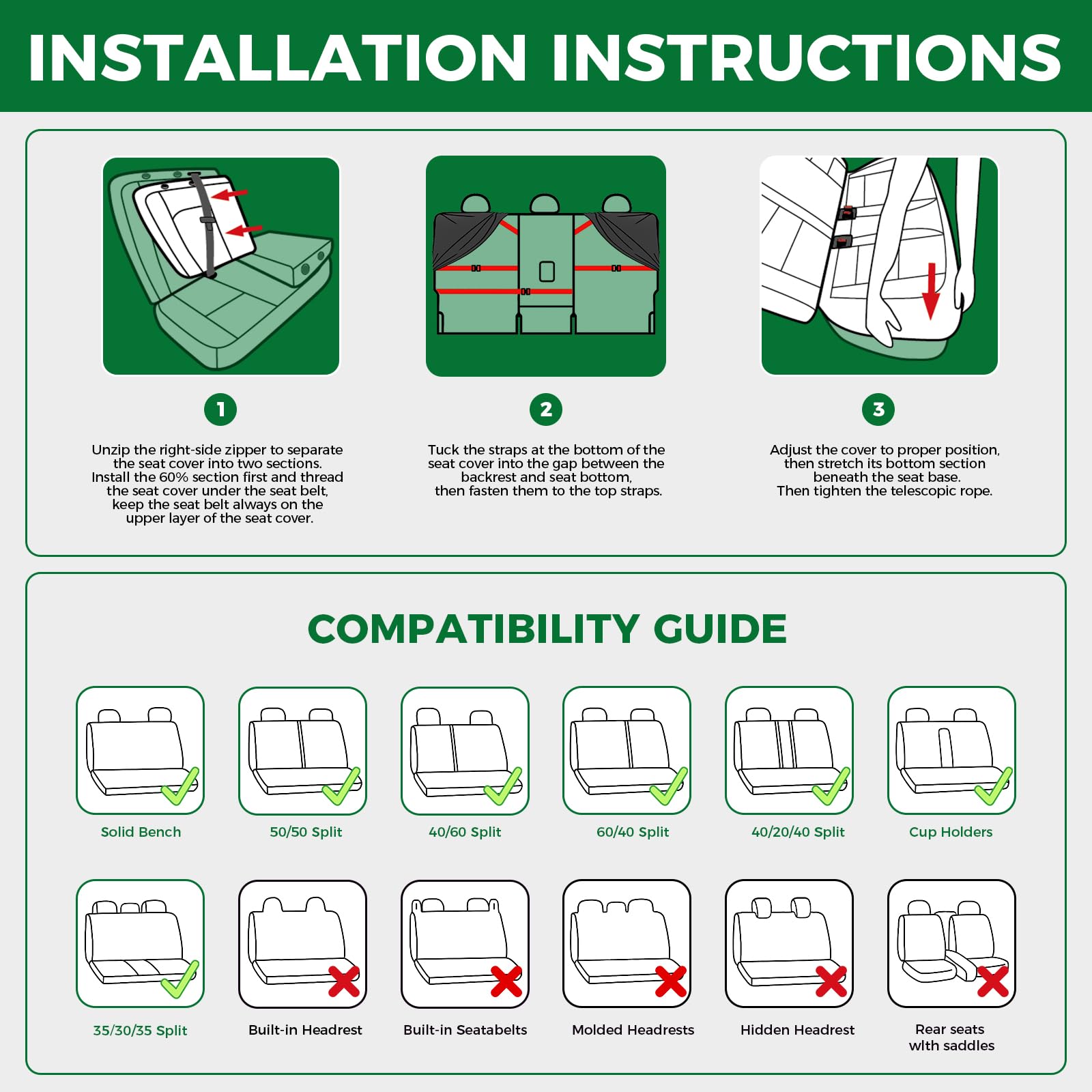 INSTALLATION INSTRUCTIONS

1

Unzip the right-side zipper to separate the seat cover into two sections. Install the 60% section first and thread the seat cover under the seat belt, keep the seat belt always on the upper layer of the seat cover.

2

Tuck the straps at the bottom of the seat cover into the gap between the backrest and seat bottom, then fasten them to the top straps.

3

Adjust the cover to proper position, then stretch its bottom section beneath the seat base. Then tighten the telescopic rope.

COMPATIBILITY GUIDE

Solid Bench

50/50 Split

40/60 Split

60/40 Split

40/20/40 Split

Cup Holders

35/30/35 Split

Built-in Headrest

Built-in Seatabelts

Molded Headrests

Hidden Headrest

Rear seats wlth saddles