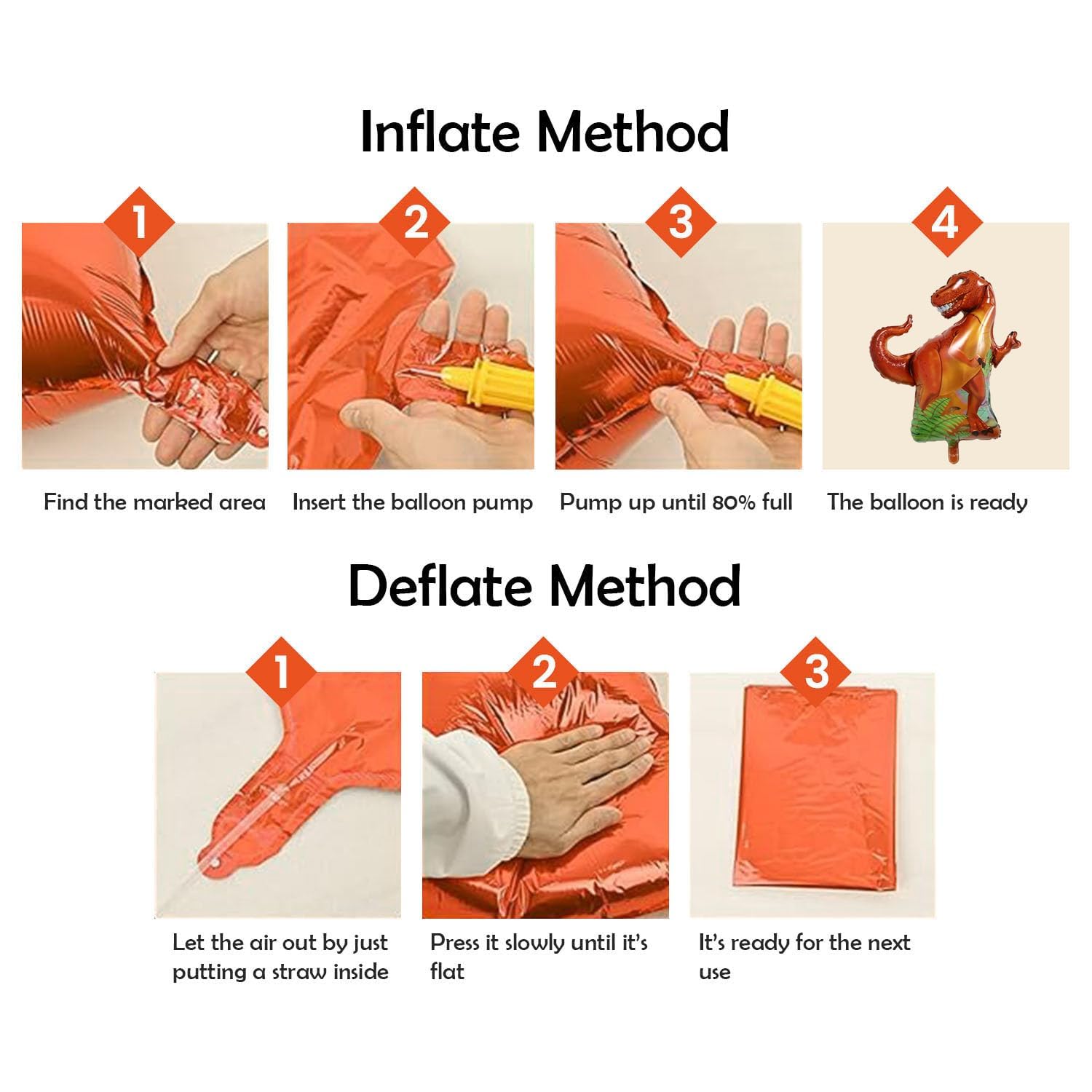 Inflate Method

1

Find the marked area

2

Insert the balloon pump

3

Pump up until 80% full

4

The balloon is ready

Deflate Method

1

Let the air out by just putting a straw inside

2

Press it slowly until it's flat

3

It's ready for the next use