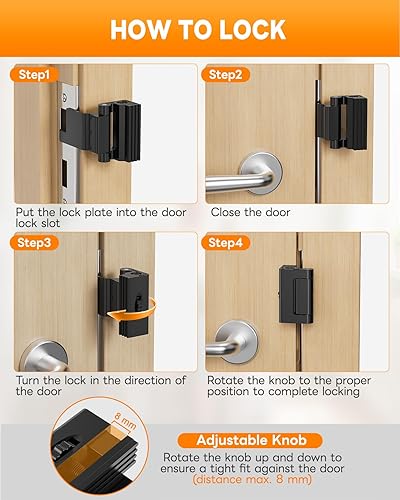 HOW TO LOCK

Step1

Put the lock plate into the door lock slot

Step2

Close the door

Step3

Turn the lock in the direction of the door

Step4

Rotate the knob to the proper position to complete locking

8 mm

Adjustable Knob

Rotate the knob up and down to ensure a tight fit against the door (distance max. 8 mm)