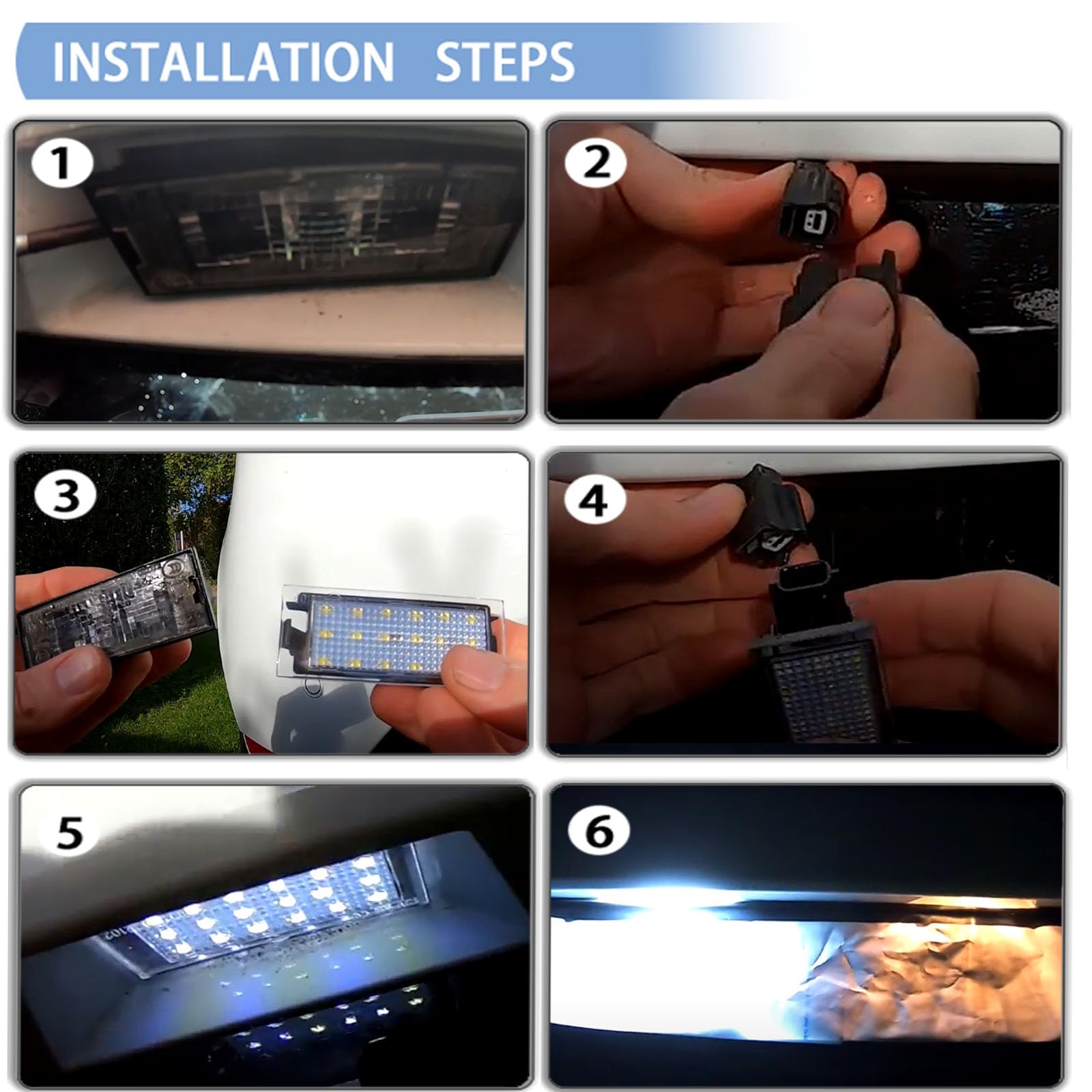 INSTALLATION STEPS

1

2

3

4

5

6