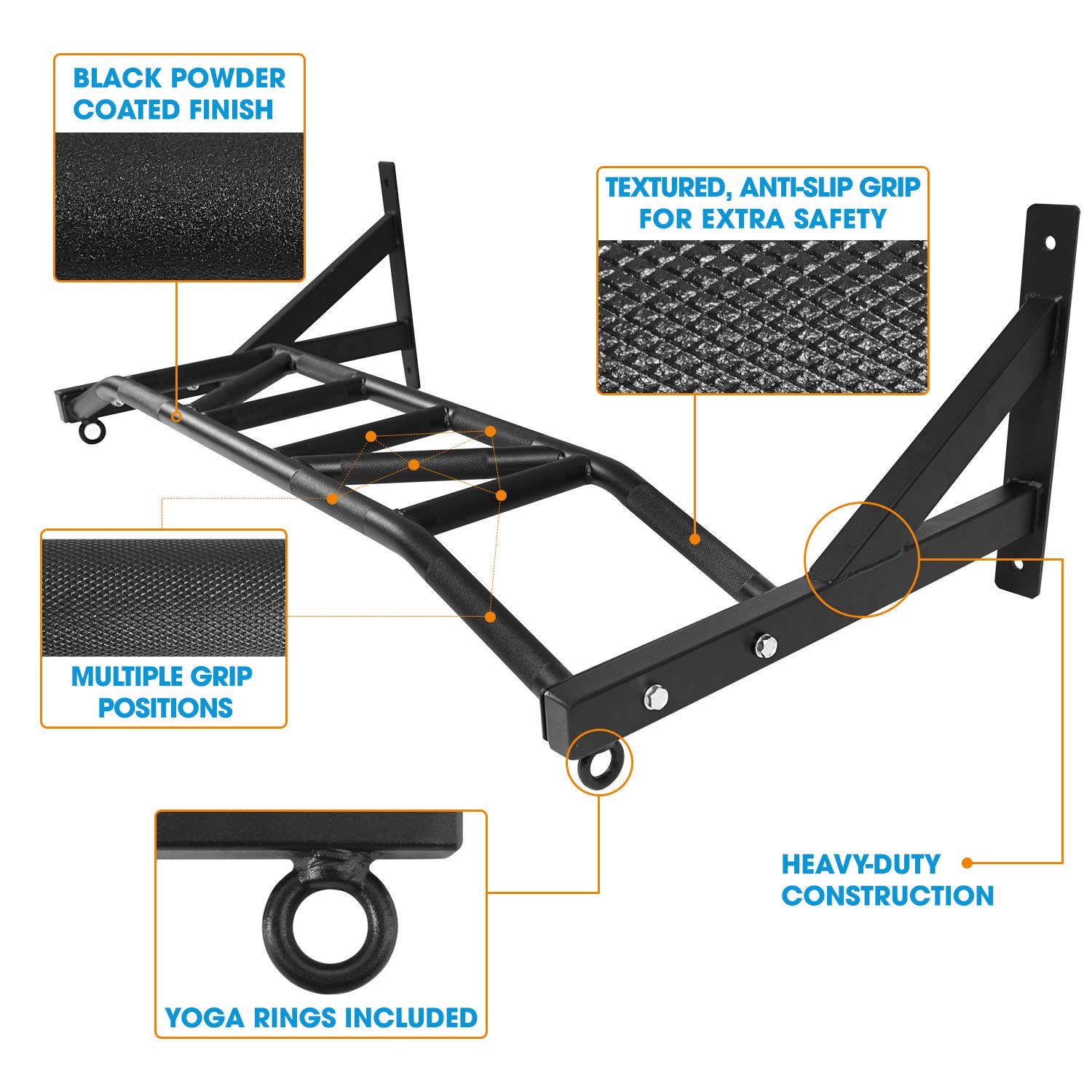 BLACK POWDER COATED FINISH

TEXTURED, ANTI-SLIP GRIP FOR EXTRA SAFETY

MULTIPLE GRIP POSITIONS

YOGA RINGS INCLUDED

HEAVY-DUTY CONSTRUCTION