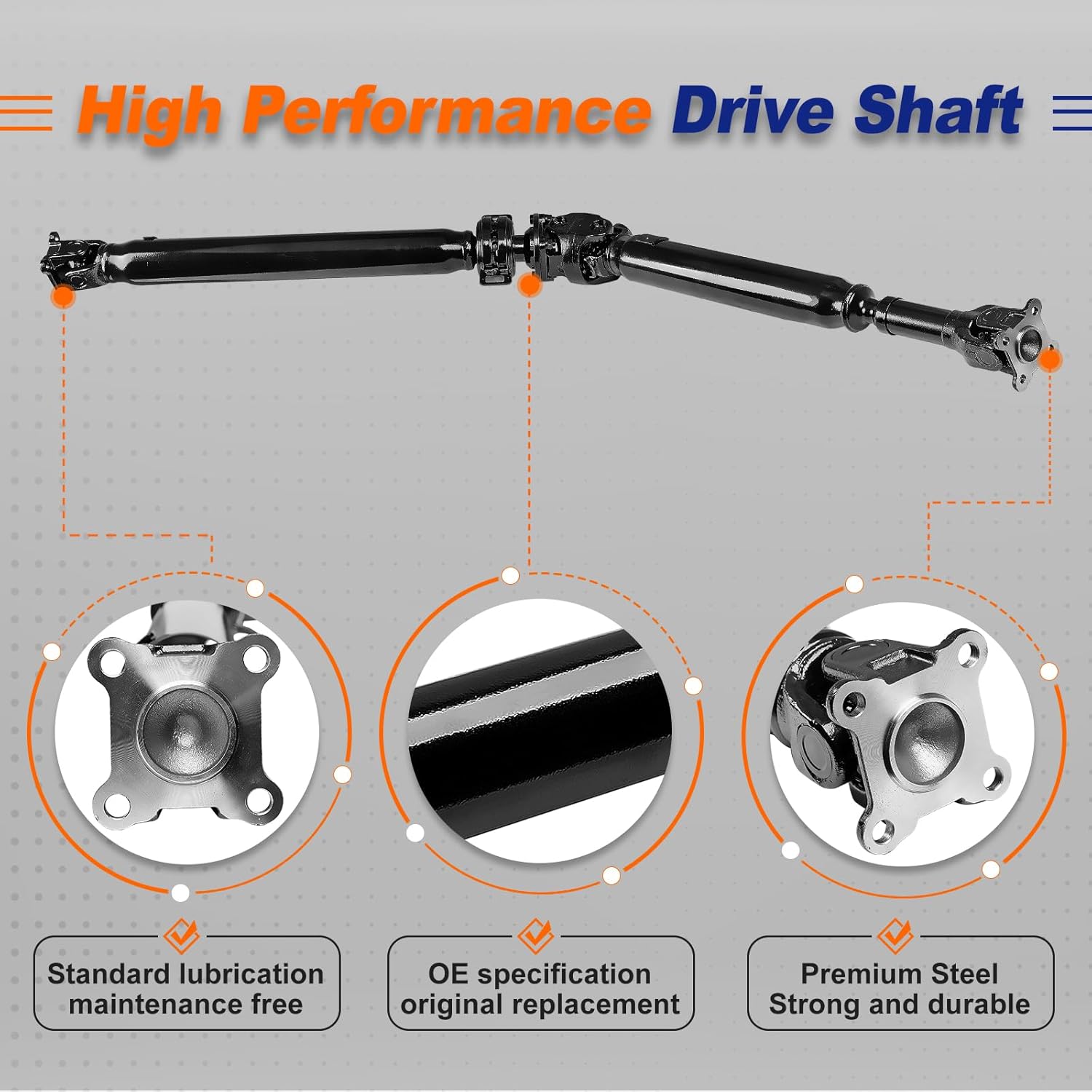 High Performance Drive Shaft

Standard lubrication maintenance free

OE specification original replacement

Premium Steel Strong and durable