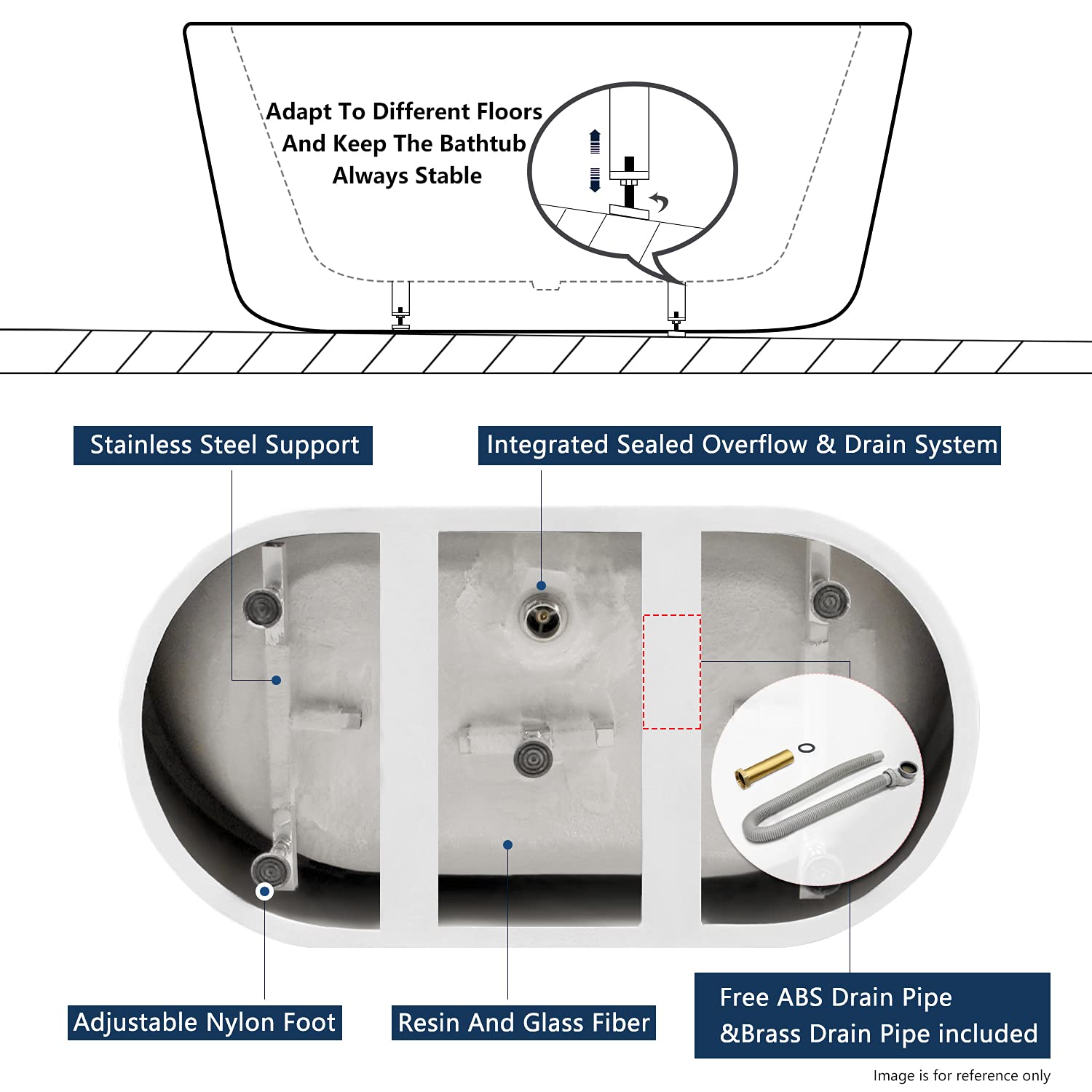 Adapt To Different Floors And Keep The Bathtub Always Stable

Stainless Steel Support

Integrated Sealed Overflow & Drain System

Adjustable Nylon Foot

Resin And Glass Fiber

Free ABS Drain Pipe &Brass Drain Pipe included

Image is for reference only