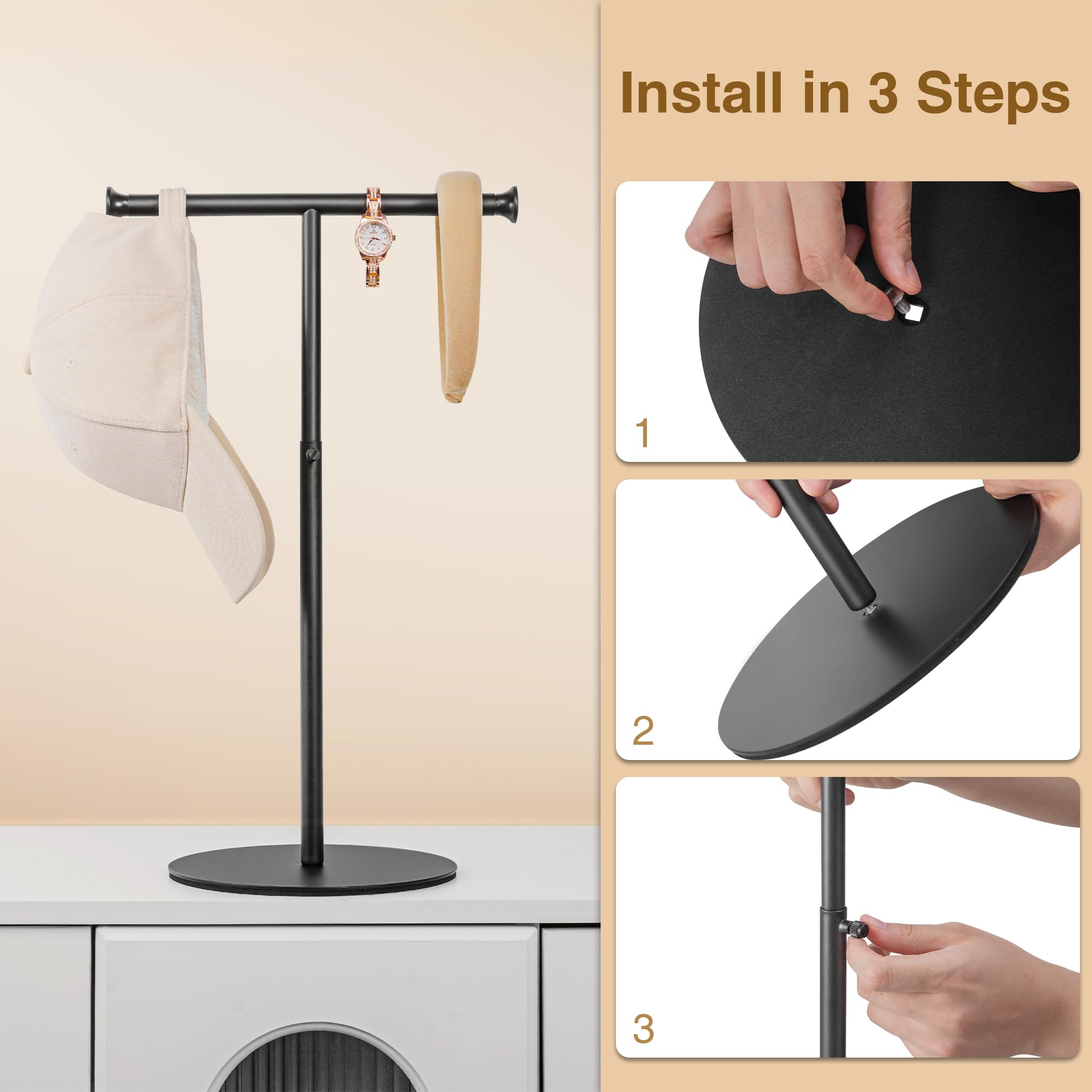 Install in 3 Steps

1

2

3