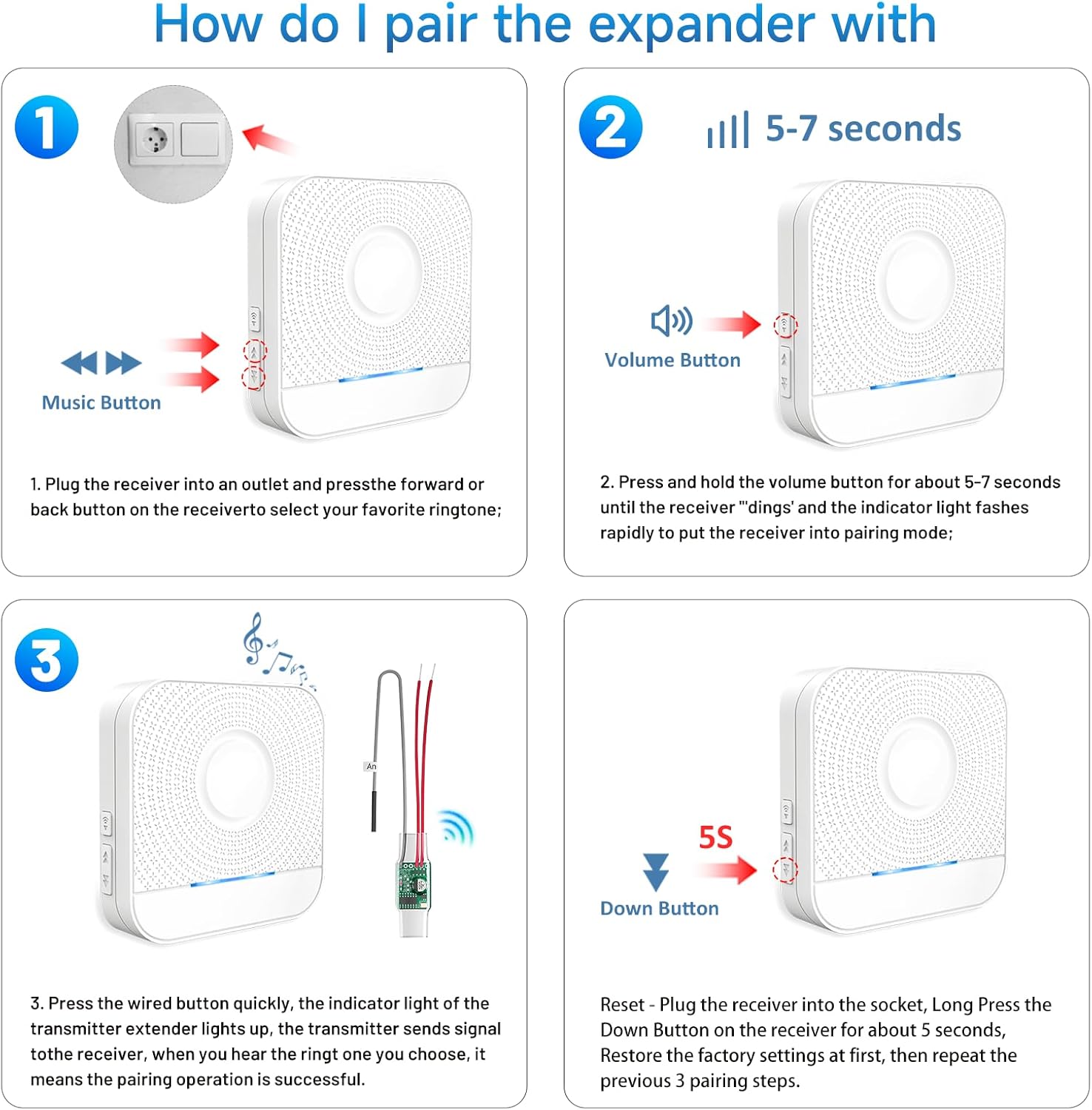 How do I pair the expander with

1

Music Button

1. Plug the receiver into an outlet and pressthe forward or back button on the receiverto select your favorite ringtone;

2

5-7 seconds

Volume Button

2. Press and hold the volume button for about 5-7 seconds until the receiver "'dings' and the indicator light fashes rapidly to put the receiver into pairing mode;

3

An

3. Press the wired button quickly, the indicator light of the transmitter extender lights up, the transmitter sends signal tothe receiver, when you hear the ringt one you choose, it means the pairing operation is successful.

5S

Down Button

Reset - Plug the receiver into the socket, Long Press the Down Button on the receiver for about 5 seconds, Restore the factory settings at first, then repeat the previous 3 pairing steps.