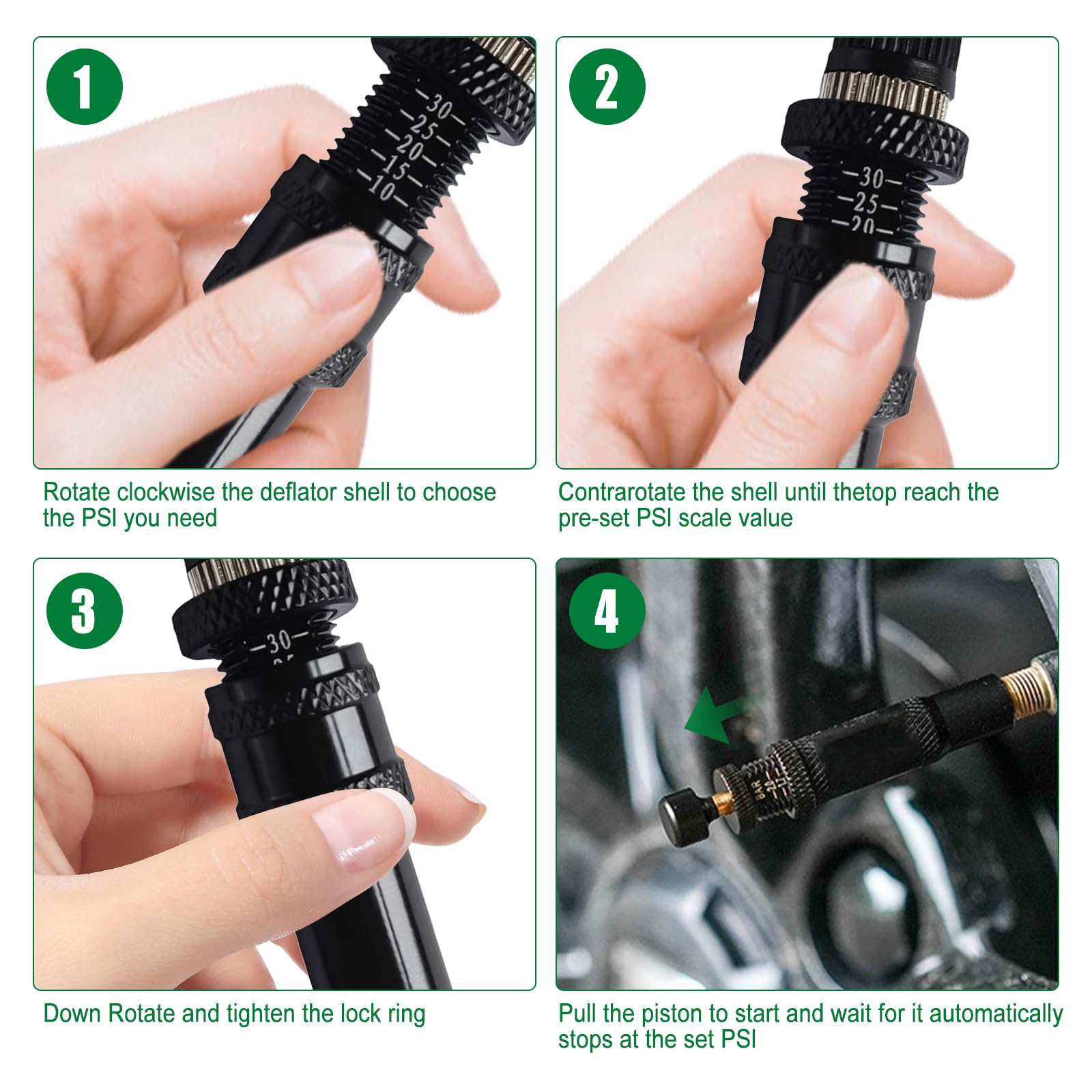 1

30
25
20
15
10

Rotate clockwise the deflator shell to choose the PSI you need

2

30
25
20

Contrarotate the shell until thetop reach the pre-set PSI scale value

3

30

Down Rotate and tighten the lock ring

4

BAR
40

Pull the piston to start and wait for it automatically stops at the set PSI