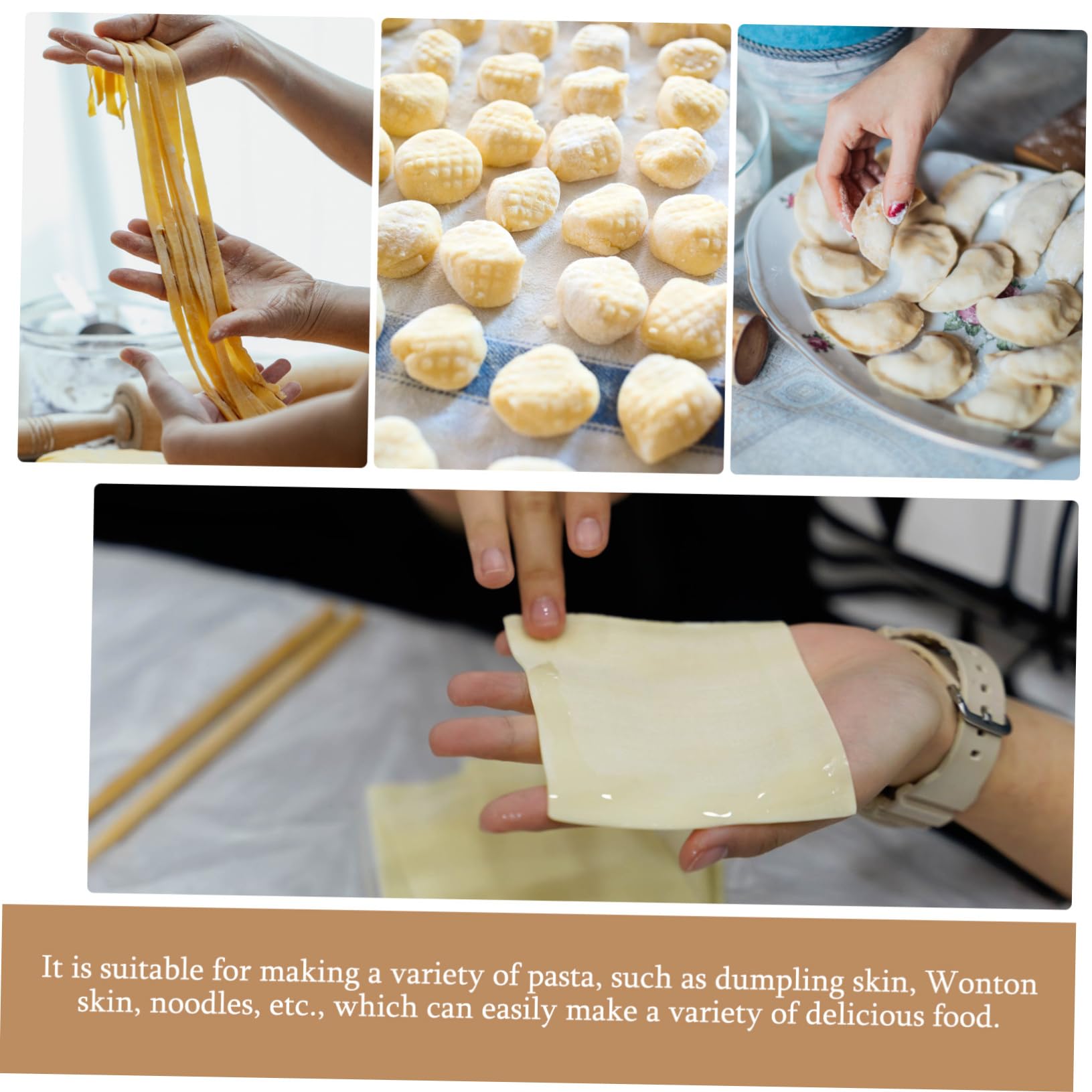 It is suitable for making a variety of pasta, such as dumpling skin, Wonton skin, noodles, etc., which can easily make a variety of delicious food.