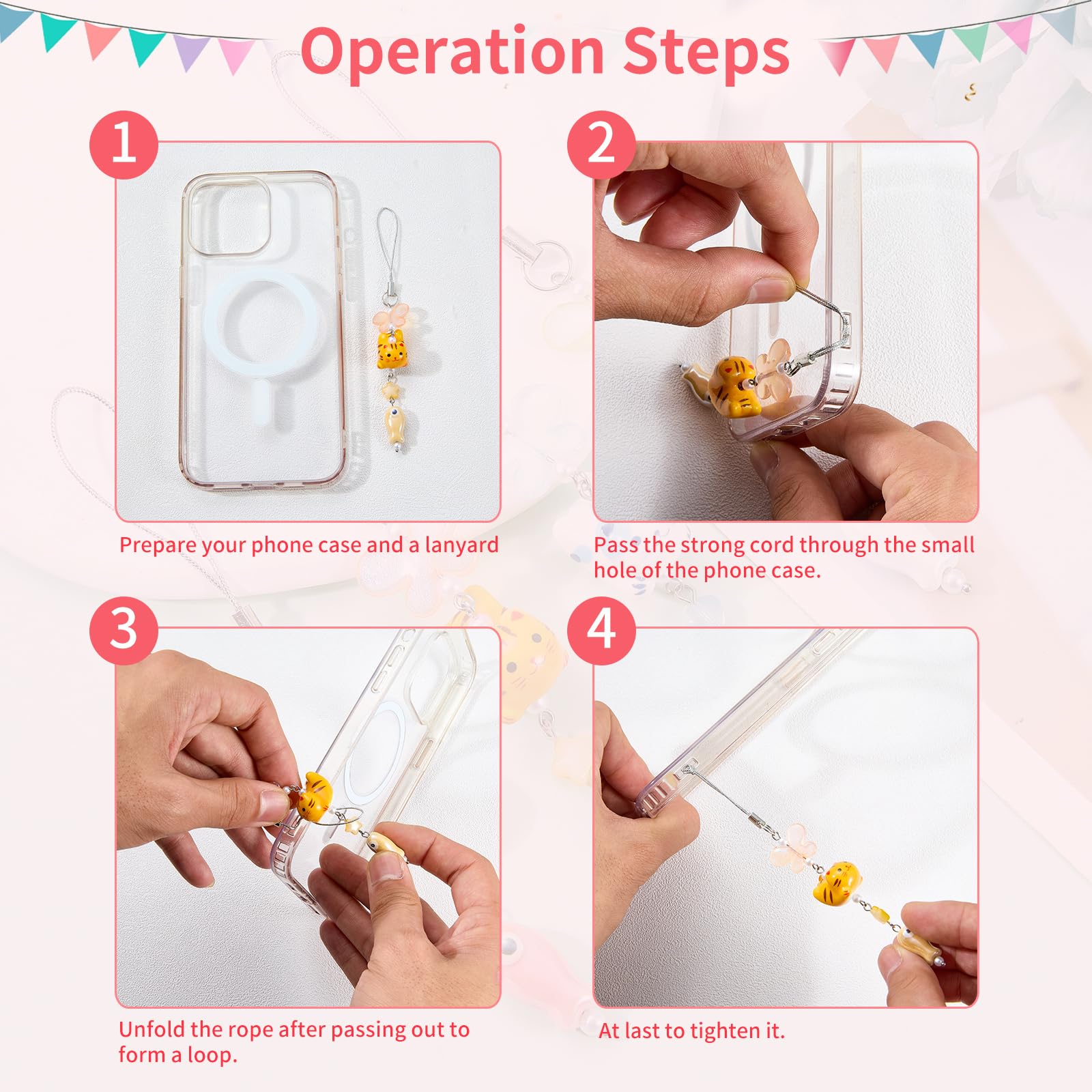 Operation Steps

1

Prepare your phone case and a lanyard

2

Pass the strong cord through the small hole of the phone case.

3

Unfold the rope after passing out to form a loop.

4

At last to tighten it.