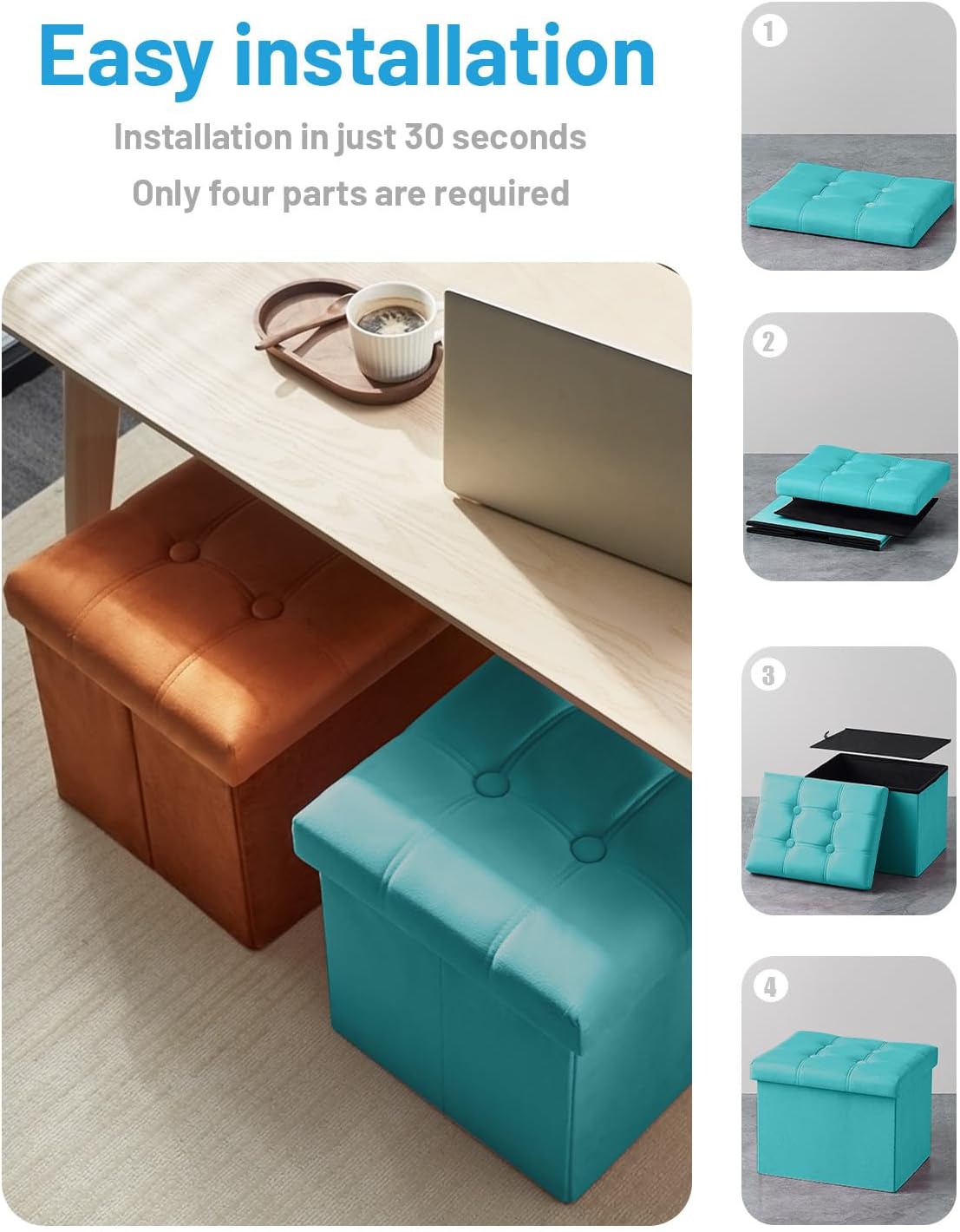 Easy installation

Installation in just 30 seconds

Only four parts are required

1

2

3

4