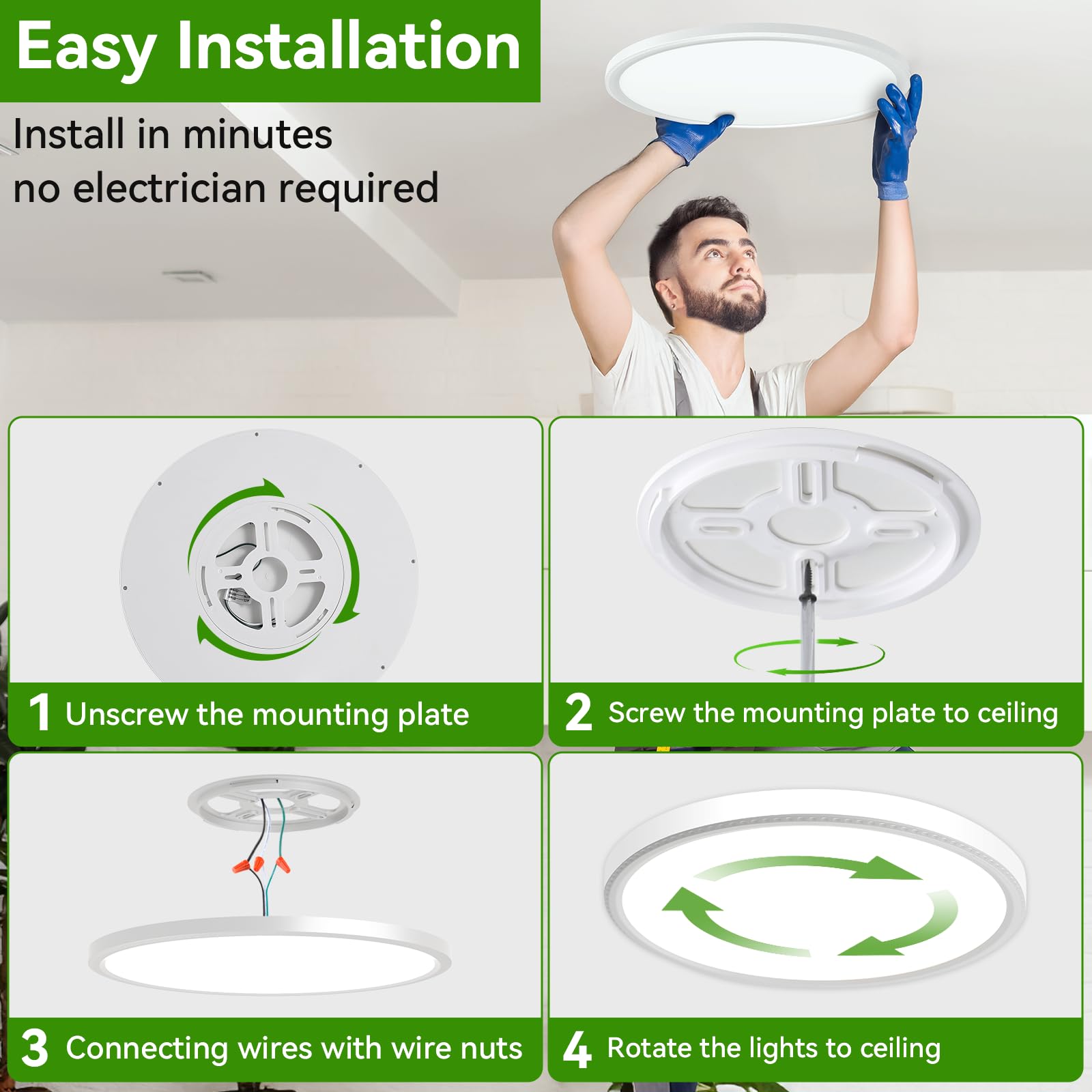 Easy Installation

Install in minutes
no electrician required

1 Unscrew the mounting plate

2 Screw the mounting plate to ceiling

3 Connecting wires with wire nuts

4 Rotate the lights to ceiling