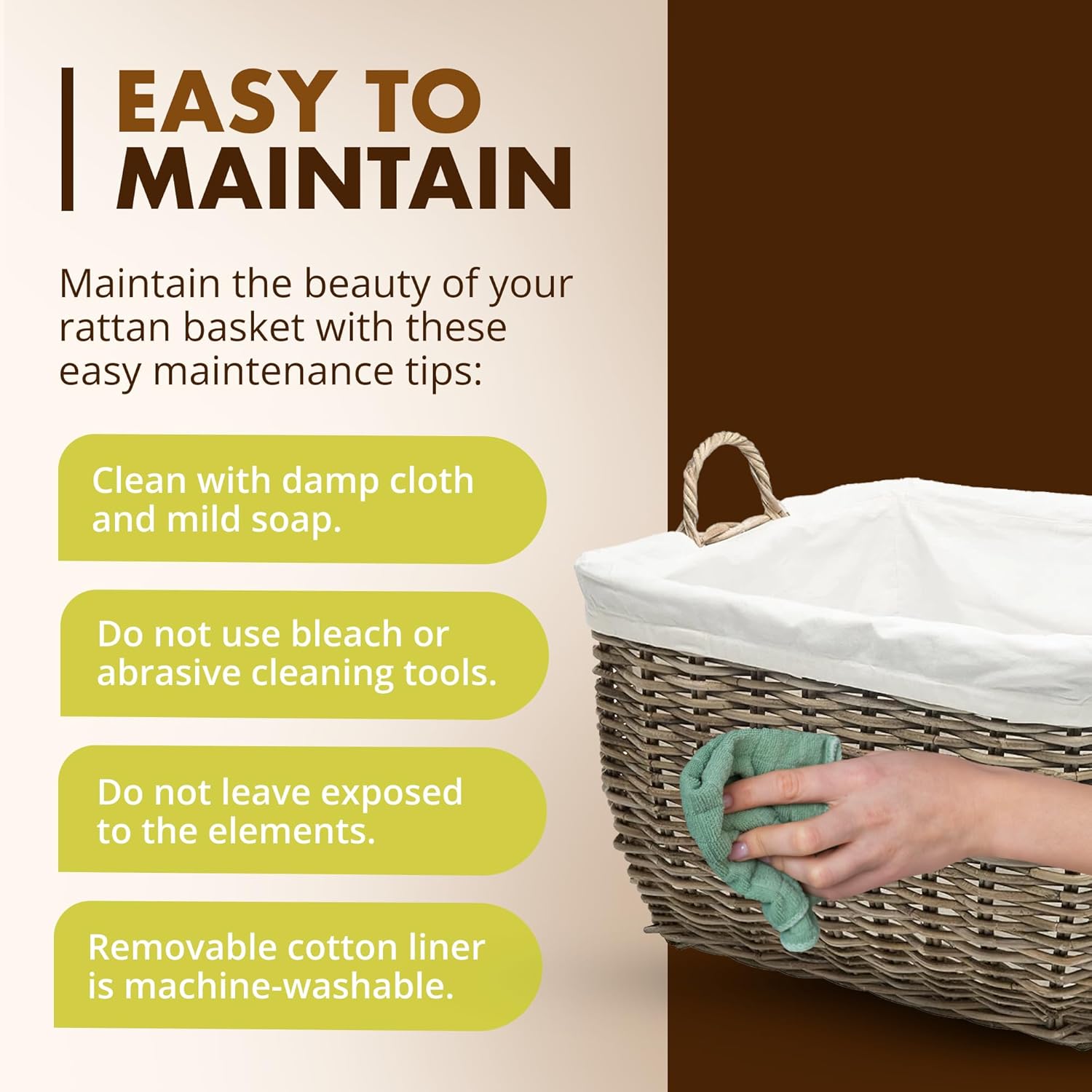 EASY TO MAINTAIN

Maintain the beauty of your rattan basket with these easy maintenance tips:

Clean with damp cloth and mild soap.

Do not use bleach or abrasive cleaning tools.

Do not leave exposed to the elements.

Removable cotton liner is machine-washable.