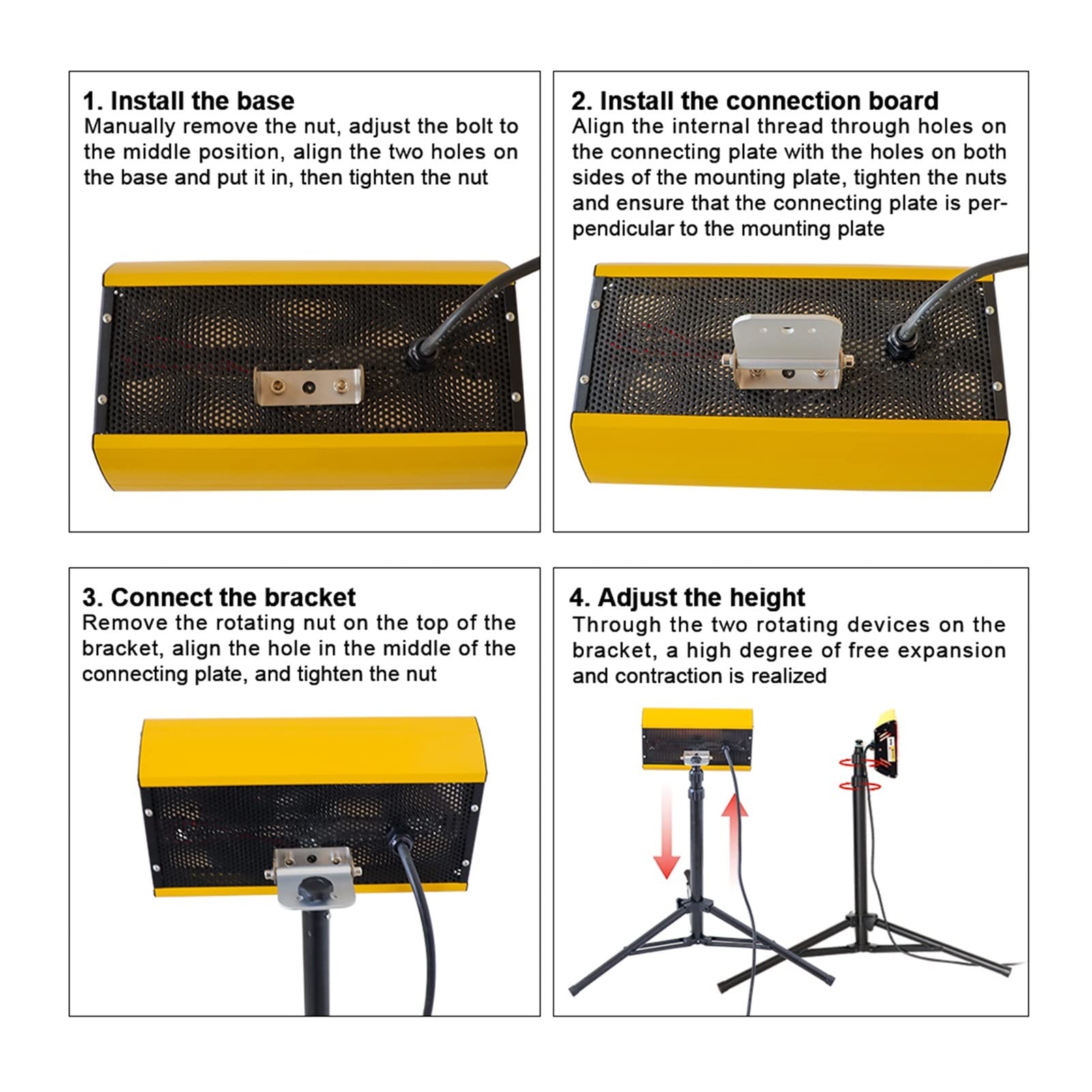 1. Install the base
Manually remove the nut, adjust the bolt to the middle position, align the two holes on the base and put it in, then tighten the nut

2. Install the connection board
Align the internal thread through holes on the connecting plate with the holes on both sides of the mounting plate, tighten the nuts and ensure that the connecting plate is perpendicular to the mounting plate

3. Connect the bracket
Remove the rotating nut on the top of the bracket, align the hole in the middle of the connecting plate, and tighten the nut

4. Adjust the height
Through the two rotating devices on the bracket, a high degree of free expansion and contraction is realized