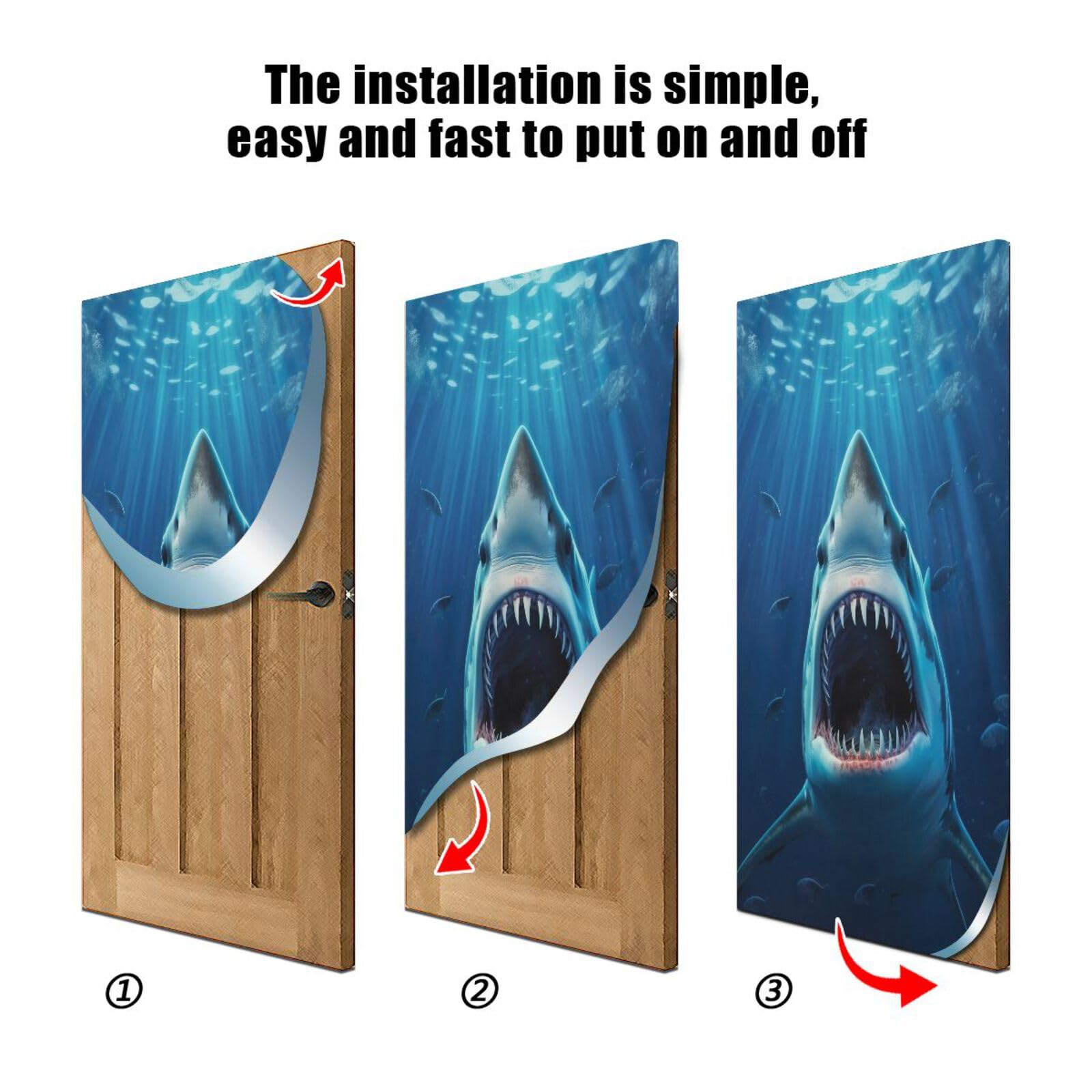 The installation is simple, easy and fast to put on and off

①

②

③