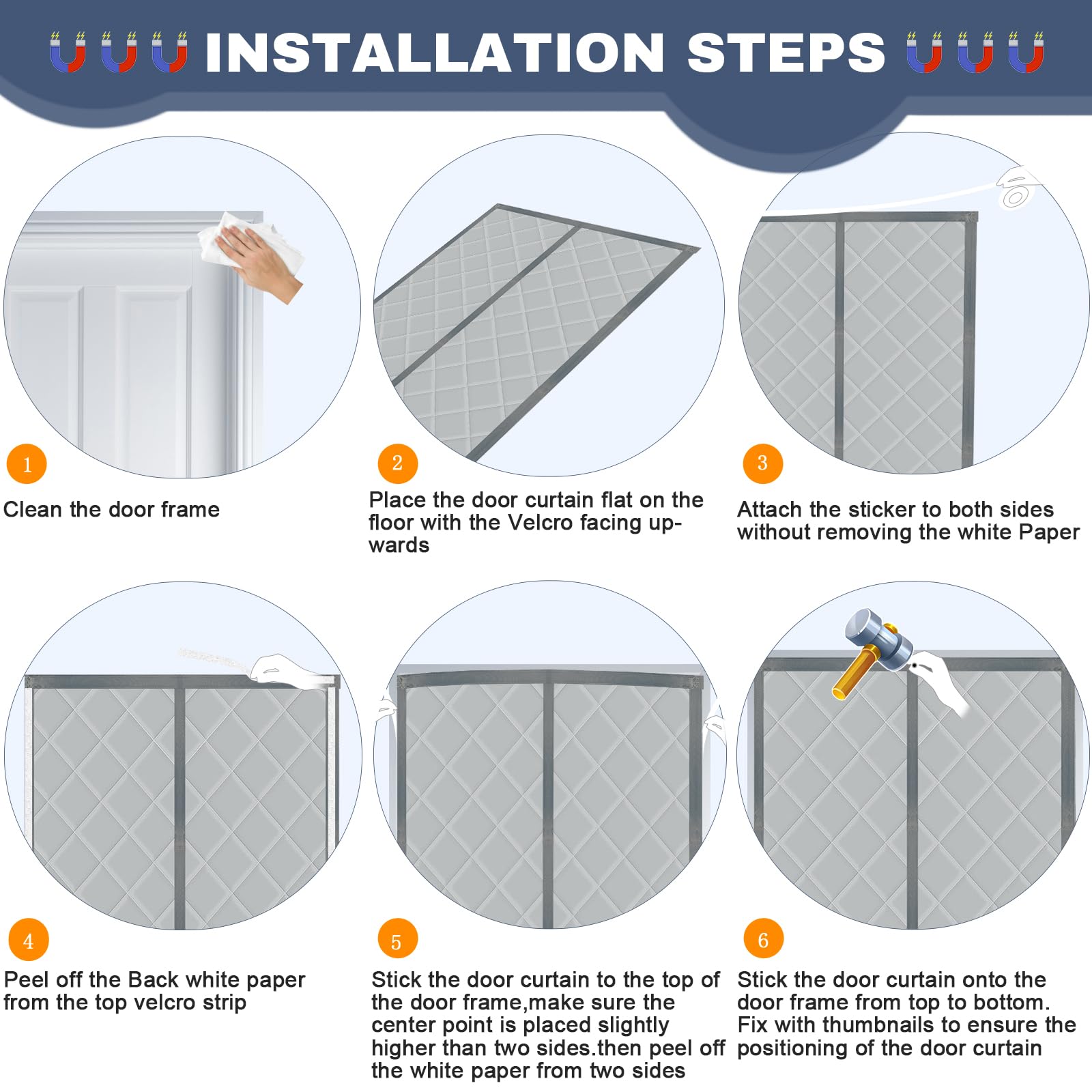 INSTALLATION STEPS

1
Clean the door frame

2
Place the door curtain flat on the floor with the Velcro facing upwards

3
Attach the sticker to both sides without removing the white Paper

4
Peel off the Back white paper from the top velcro strip

5
Stick the door curtain to the top of the door frame,make sure the center point is placed slightly higher than two sides.then peel off the white paper from two sides

6
Stick the door curtain onto the door frame from top to bottom. Fix with thumbnails to ensure the positioning of the door curtain