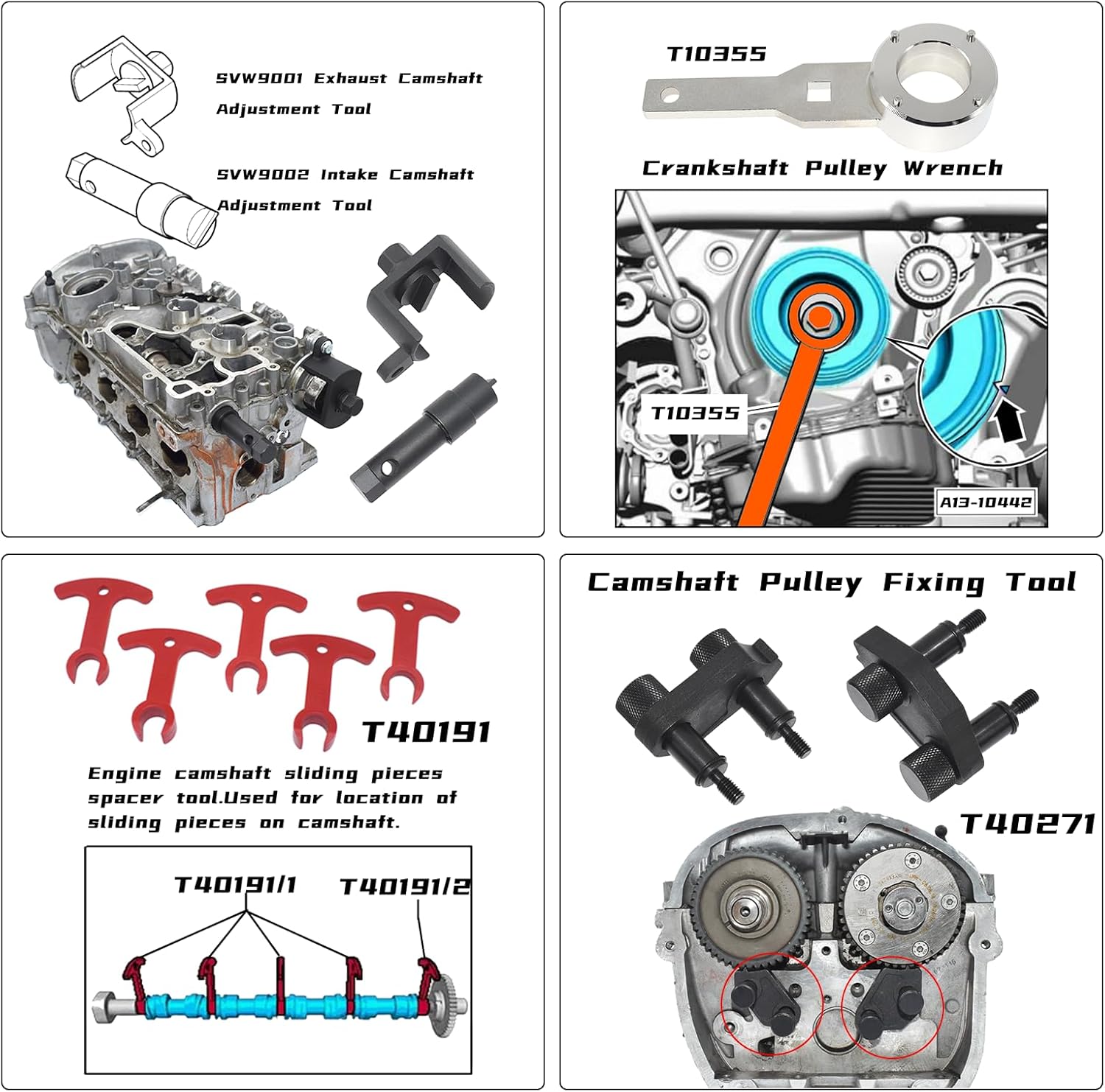 SVW9001 Exhaust Camshaft Adjustment Tool

SVW9002 Intake Camshaft Adjustment Tool

T10355

Crankshaft Pulley Wrench

T10355

A13-10442

T40191

Engine camshaft sliding pieces spacer tool.Used for location of sliding pieces on camshaft.

T40191/1

T40191/2

Camshaft Pulley Fixing Tool

T40271