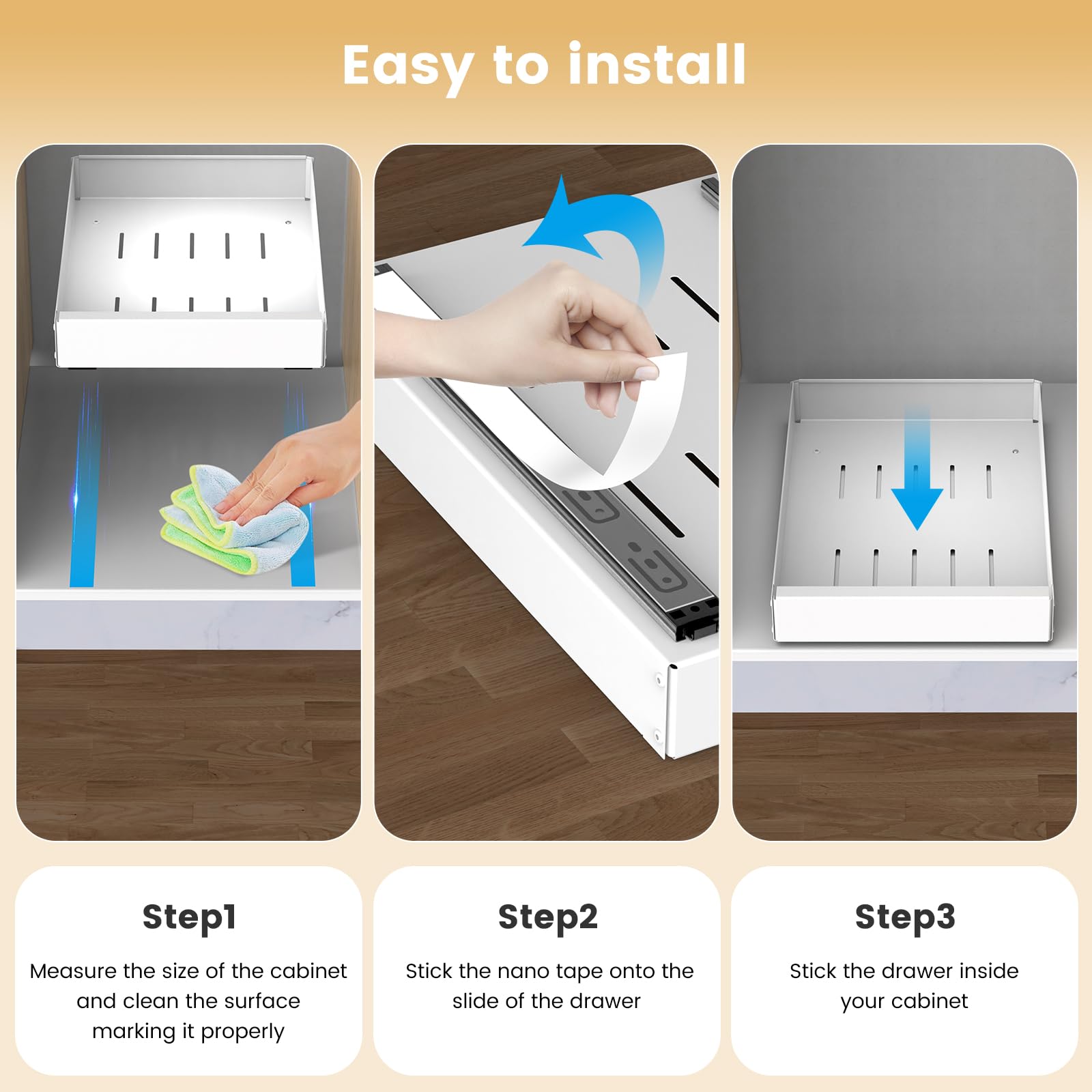 Easy to install

Step1

Measure the size of the cabinet and clean the surface marking it properly

Step2

Stick the nano tape onto the slide of the drawer

Step3

Stick the drawer inside your cabinet