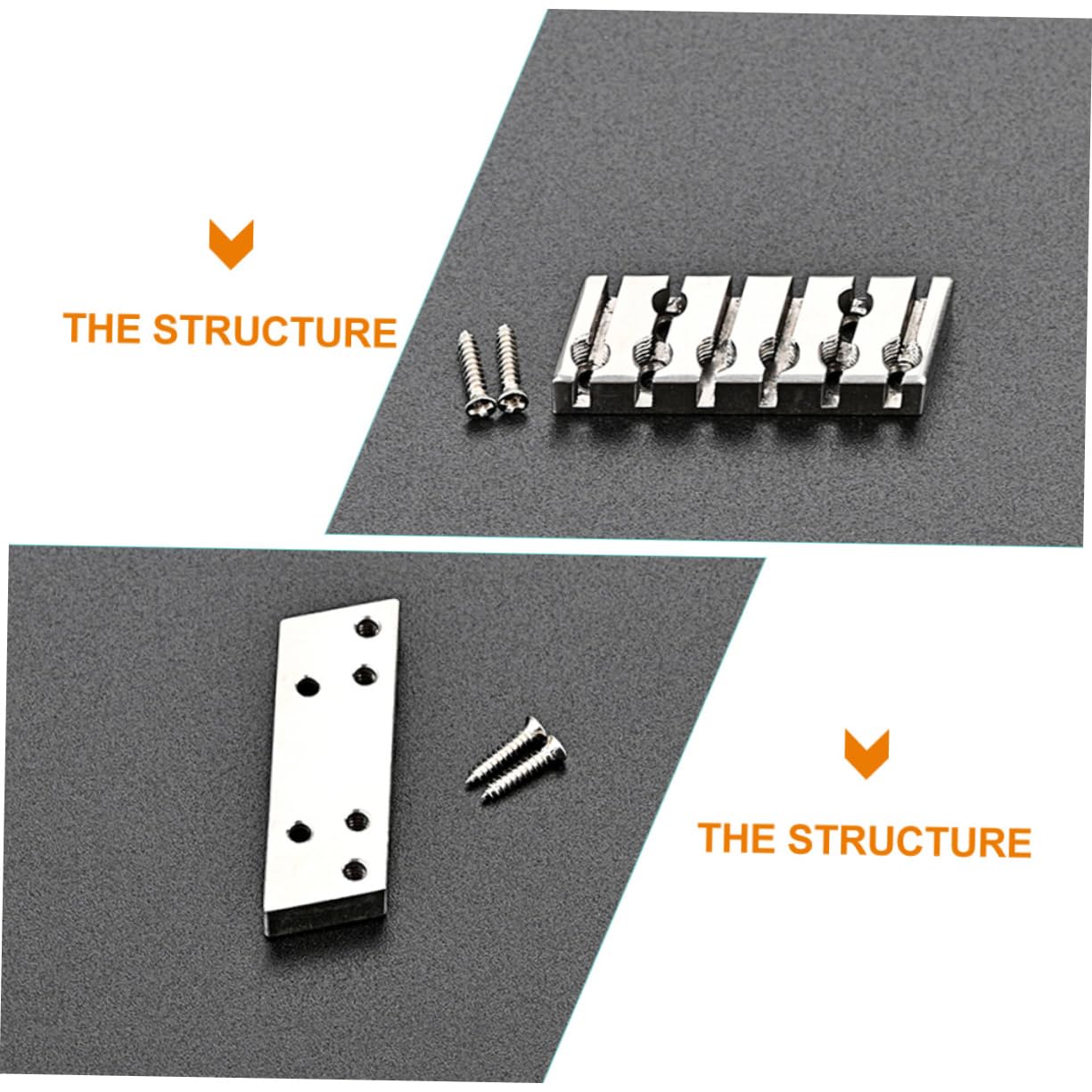 THE STRUCTURE

THE STRUCTURE