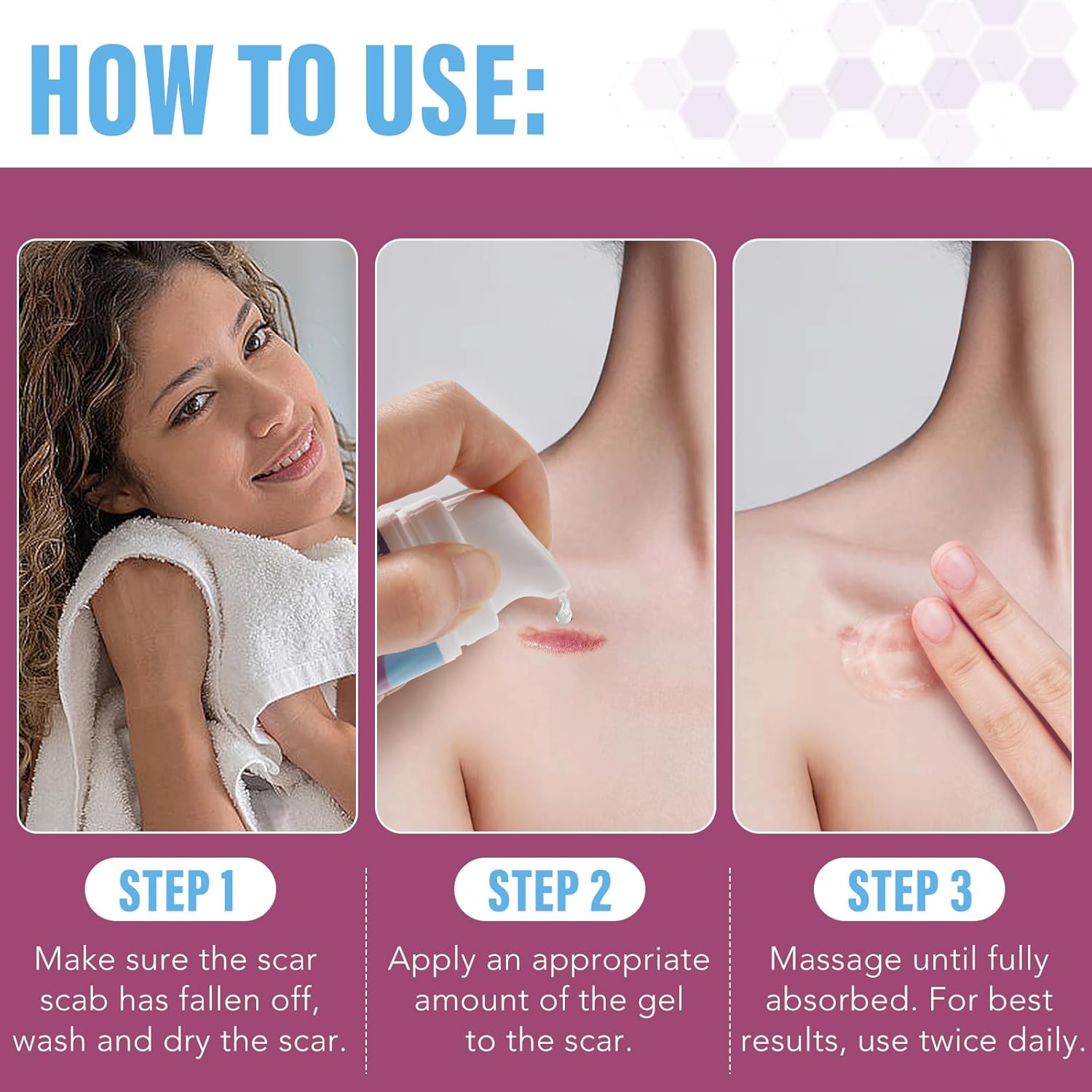 HOW TO USE:

STEP 1

Make sure the scar scab has fallen off, wash and dry the scar.

STEP 2

Apply an appropriate amount of the gel to the scar.

STEP 3

Massage until fully absorbed. For best results, use twice daily.