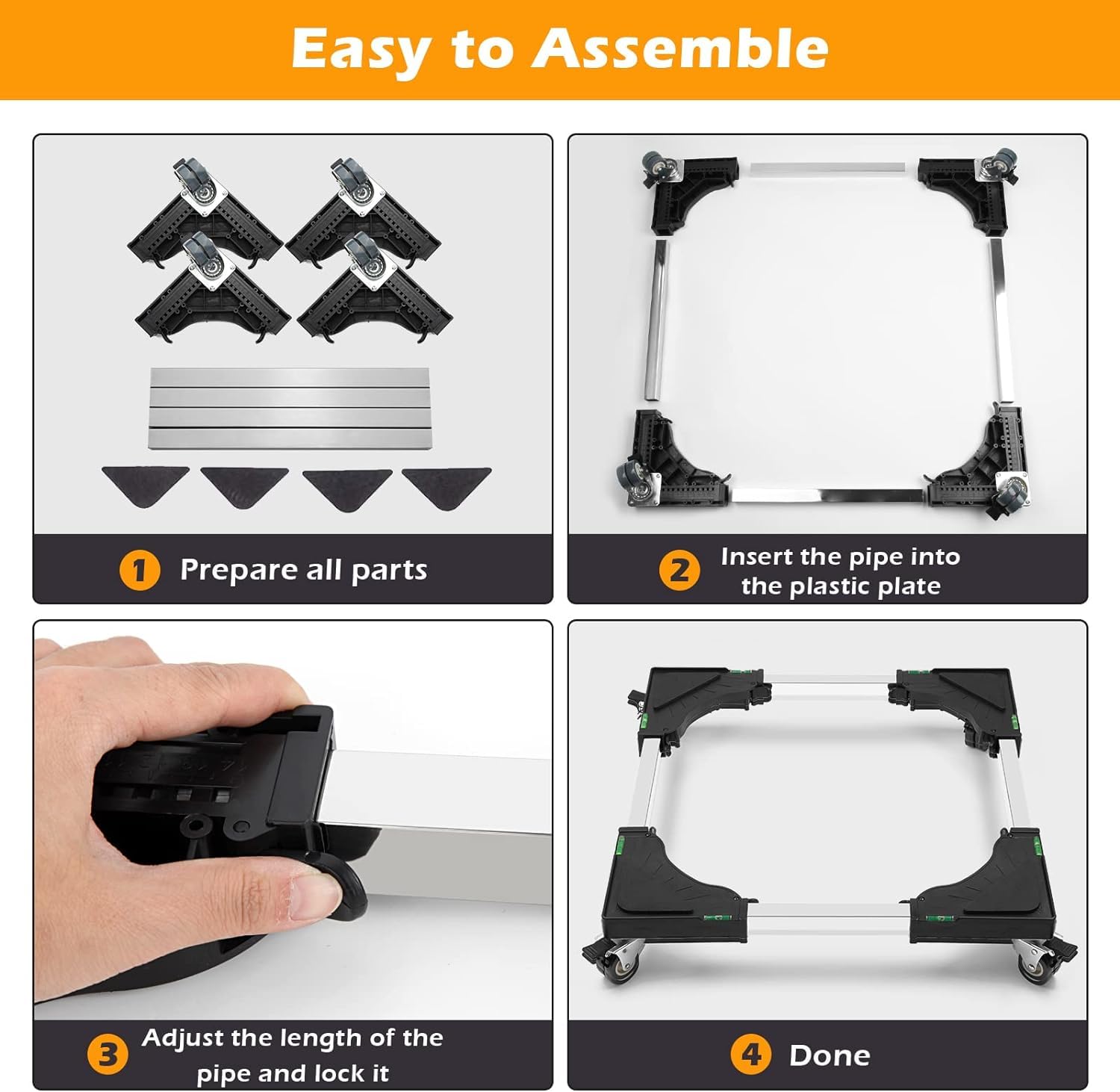 Easy to Assemble

1 Prepare all parts

2 Insert the pipe into the plastic plate

3 Adjust the length of the pipe and lock it

4 Done