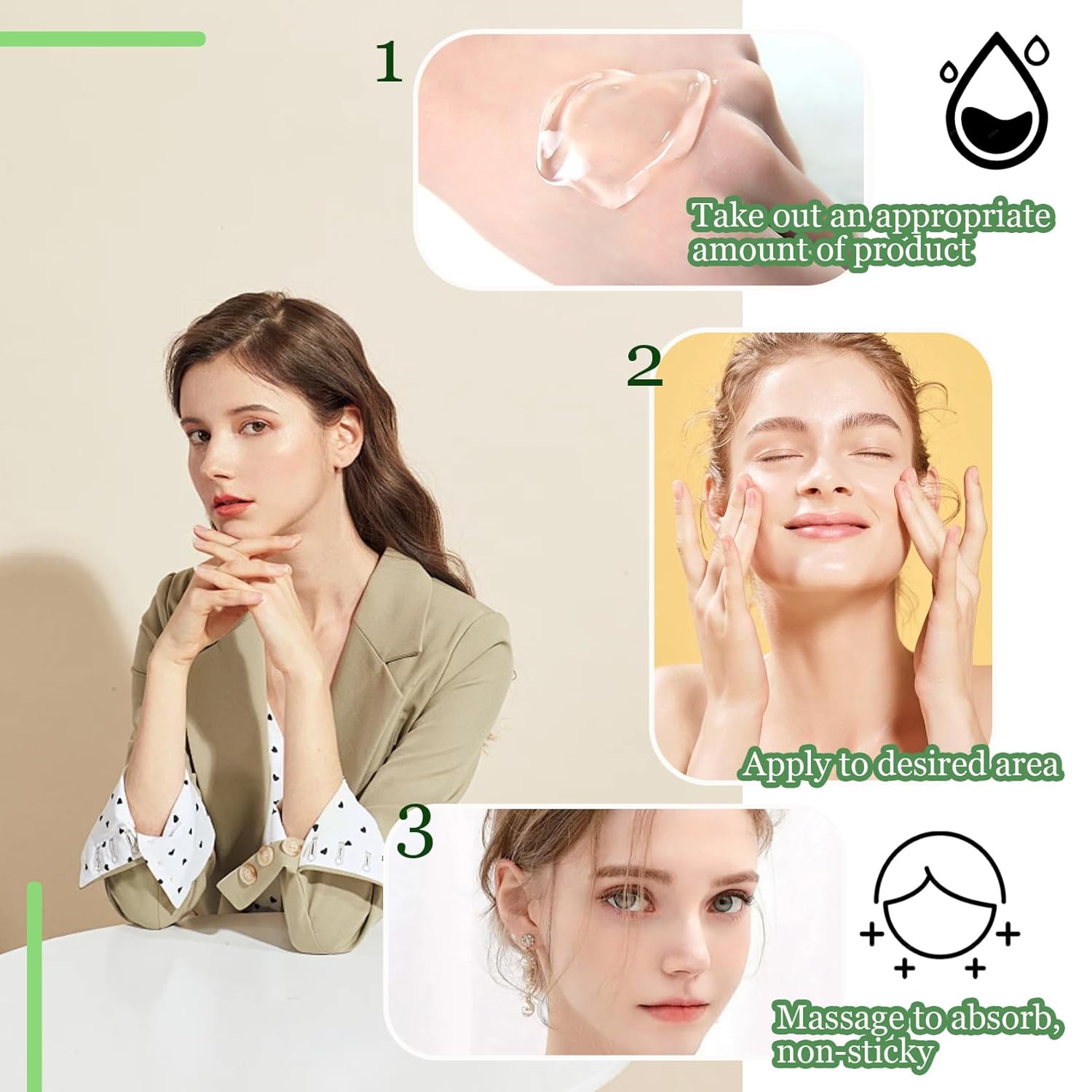 1

Take out an appropriate amount of product

2

Apply to desired area

3

Massage to absorb, non-sticky