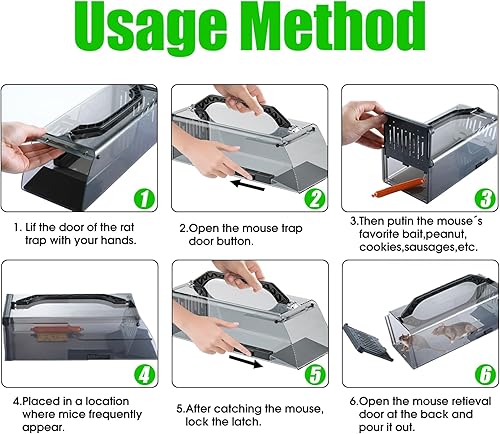 Usage Method

1

1. Lif the door of the rat trap with your hands.

2

2.Open the mouse trap door button.

3

3.Then putin the mouse´s favorite bait,peanut, cookies,sausages,etc.

4

4.Placed in a location where mice frequently appear.

5

5.After catching the mouse, lock the latch.

6

6.Open the mouse retieval door at the back and pour it out.