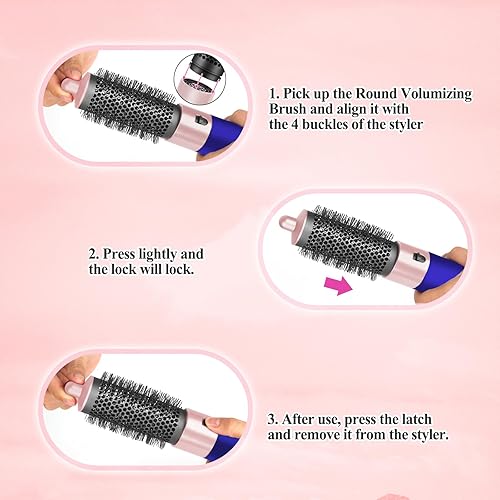 1. Pick up the Round Volumizing Brush and align it with the 4 buckles of the styler

2. Press lightly and the lock will lock.

3. After use, press the latch and remove it from the styler.