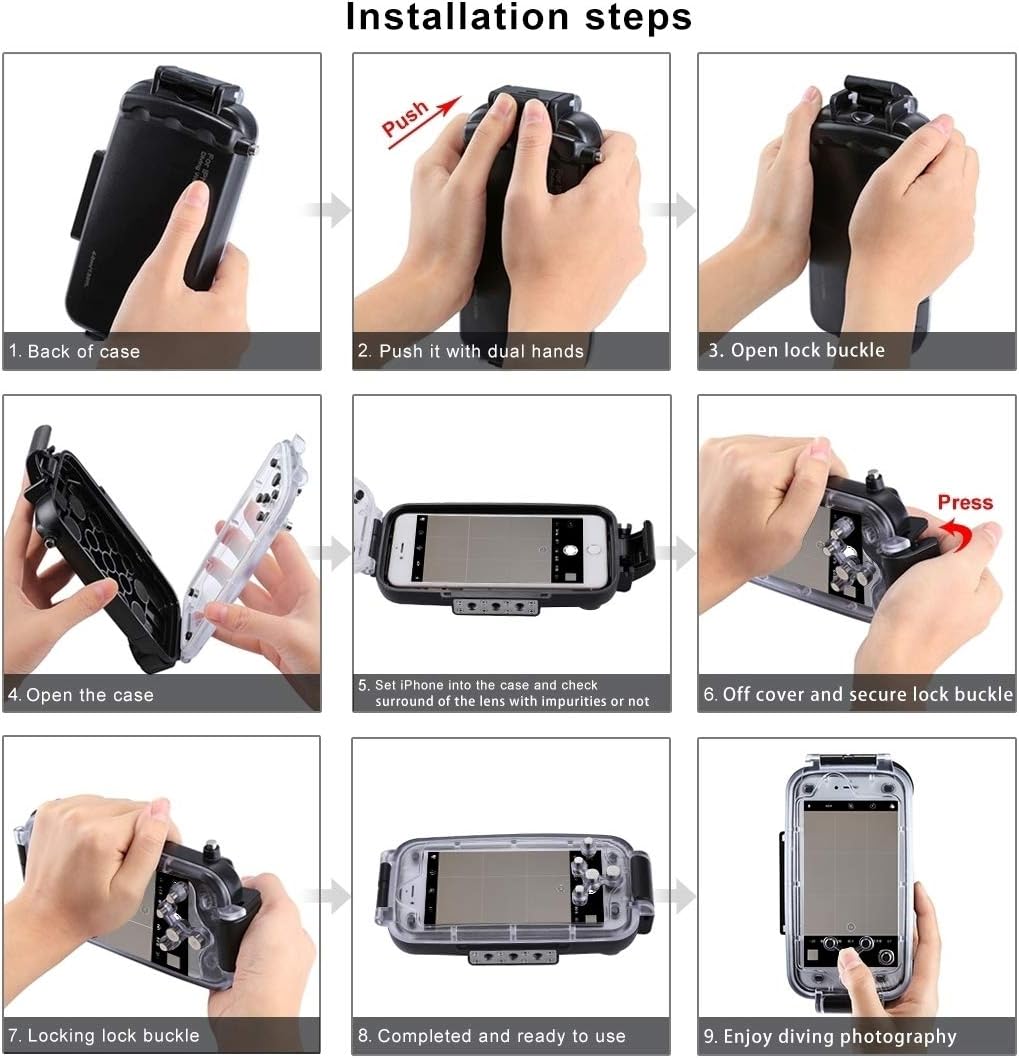 Installation steps

1. Back of case

Push

2. Push it with dual hands

3. Open lock buckle

4. Open the case

5. Set iPhone into the case and check surround of the lens with impurities or not

Press

6. Off cover and secure lock buckle

7. Locking lock buckle

8. Completed and ready to use

9. Enjoy diving photography