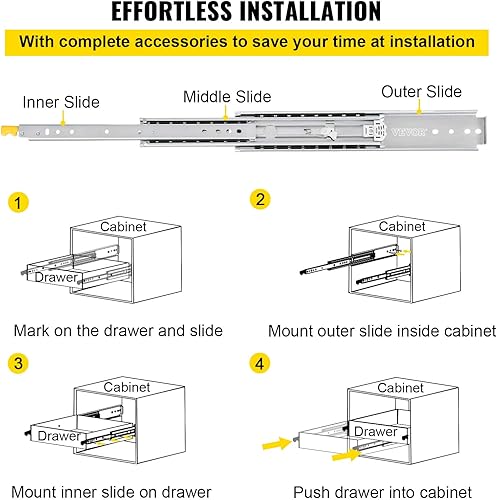 EFFORTLESS INSTALLATION

With complete accessories to save your time at installation

Inner Slide

Middle Slide

Outer Slide

VEVOR

1

Cabinet

Drawer

Mark on the drawer and slide

2

Cabinet

Mount outer slide inside cabinet

3

Cabinet

Drawer

Mount inner slide on drawer

4

Cabinet

Drawer

Push drawer into cabinet