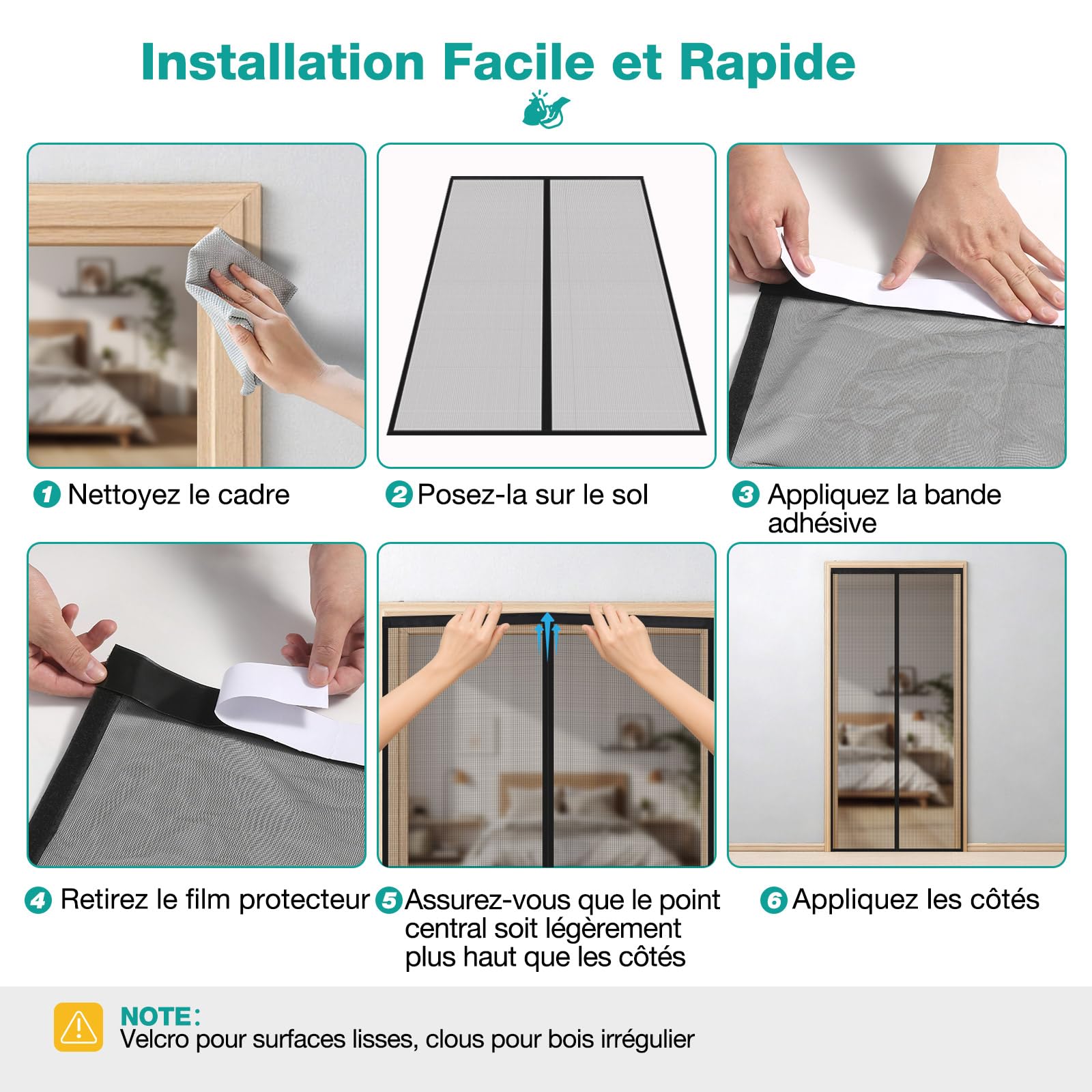 Installation Facile et Rapide

1 Nettoyez le cadre

2 Posez-la sur le sol

3 Appliquez la bande adhésive

4 Retirez le film protecteur

5 Assurez-vous que le point central soit légèrement plus haut que les côtés

6 Appliquez les côtés

NOTE:
Velcro pour surfaces lisses, clous pour bois irrégulier