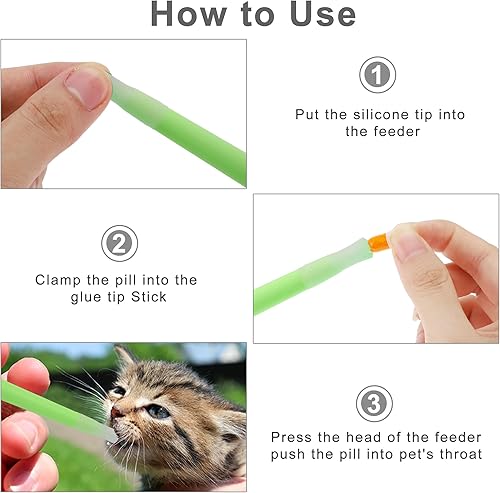 How to Use

1

Put the silicone tip into the feeder

2

Clamp the pill into the glue tip Stick

3

Press the head of the feeder push the pill into pet's throat