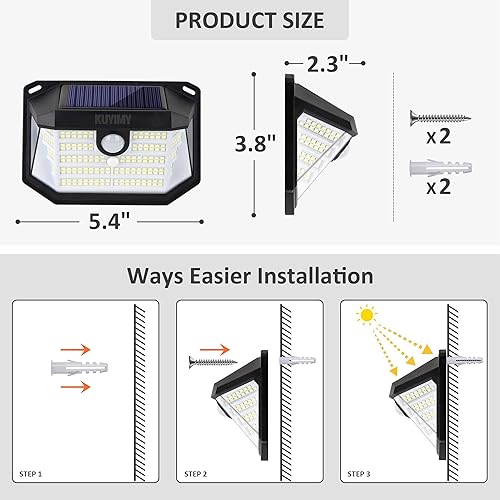 PRODUCT SIZE

KUYIMY

5.4"

3.8"

2.3"

x2

x2

Ways Easier Installation

STEP 1

STEP 2

STEP 3